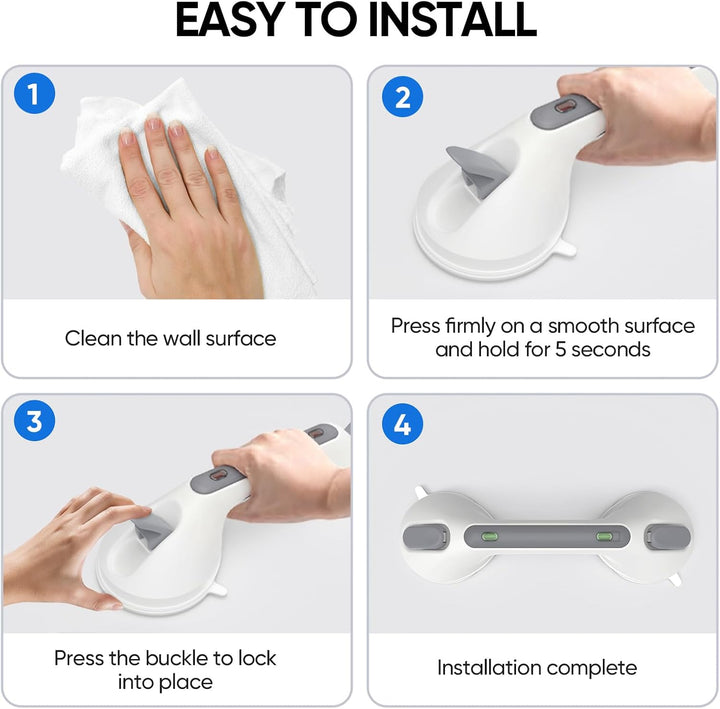 EASY TO INSTALL

1

Clean the wall surface

2

Press firmly on a smooth surface and hold for 5 seconds

3

Press the buckle to lock into place

4

Installation complete