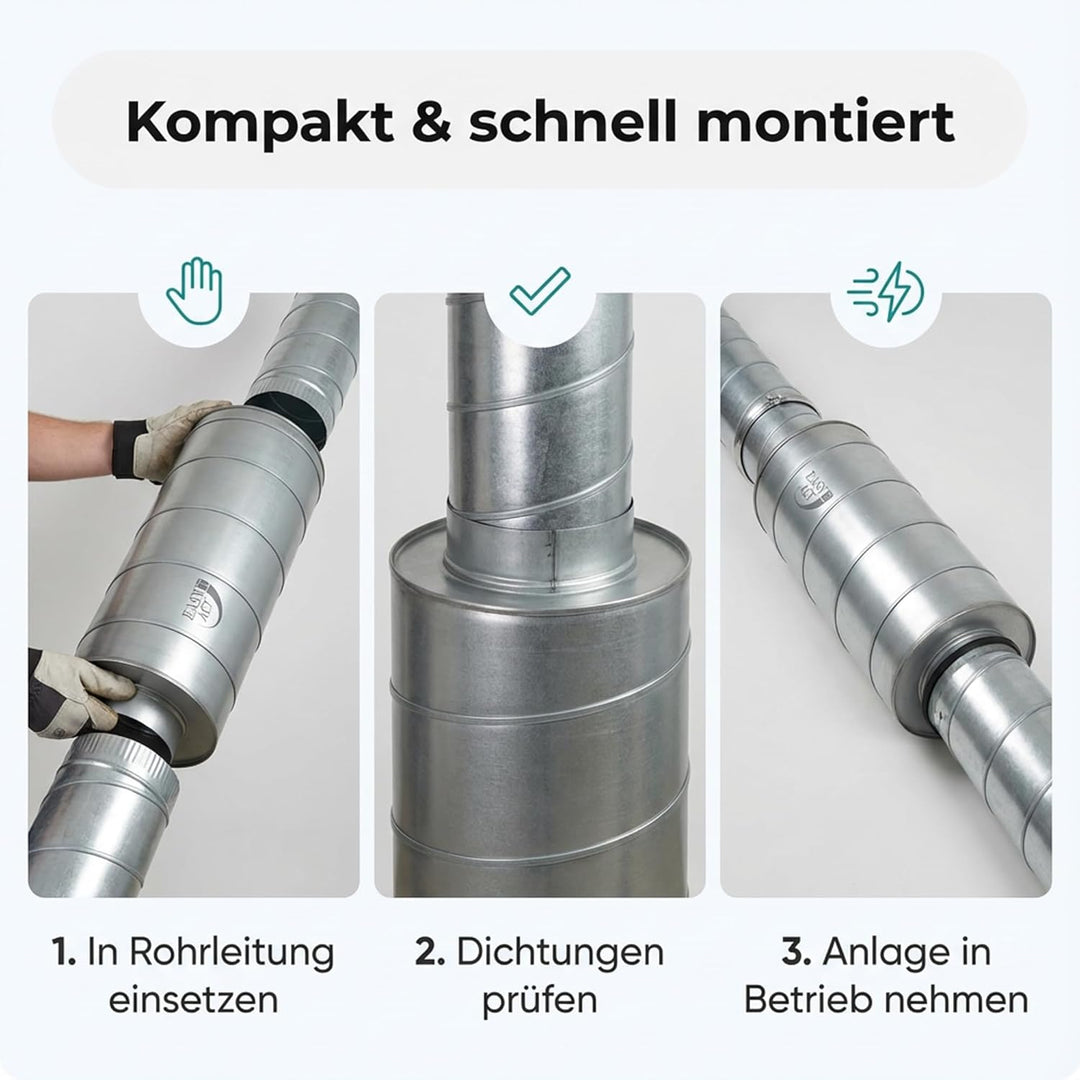 Kompakt & schnell montiert

1. In Rohrleitung einsetzen

2. Dichtungen prüfen

3. Anlage in Betrieb nehmen