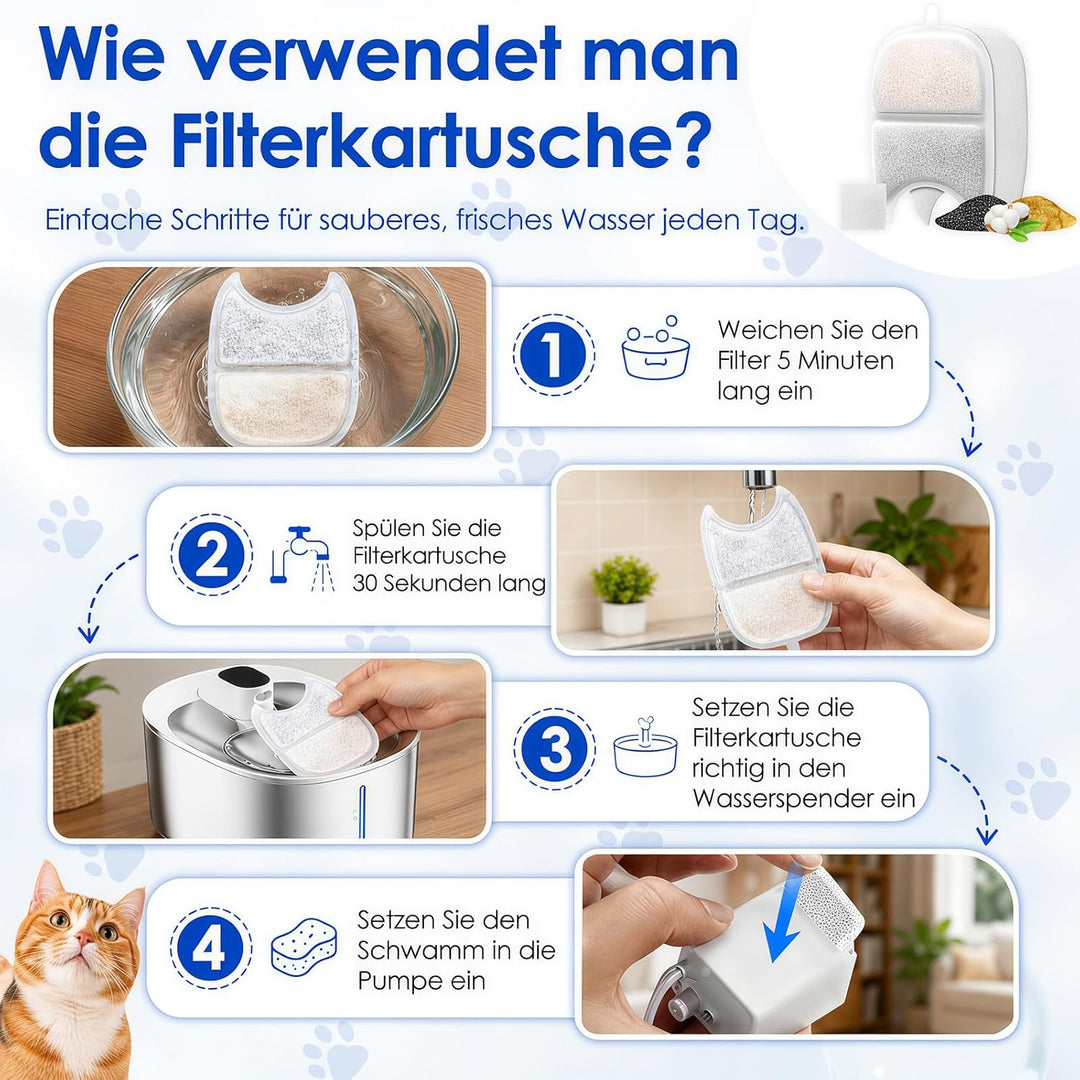 Wie verwendet man die Filterkartusche?

Einfache Schritte für sauberes, frisches Wasser jeden Tag.

1

Weichen Sie den Filter 5 Minuten lang ein

2

Spülen Sie die Filterkartusche 30 Sekunden lang

3

Setzen Sie die Filterkartusche richtig in den Wasserspender ein

4

Setzen Sie den Schwamm in die Pumpe ein