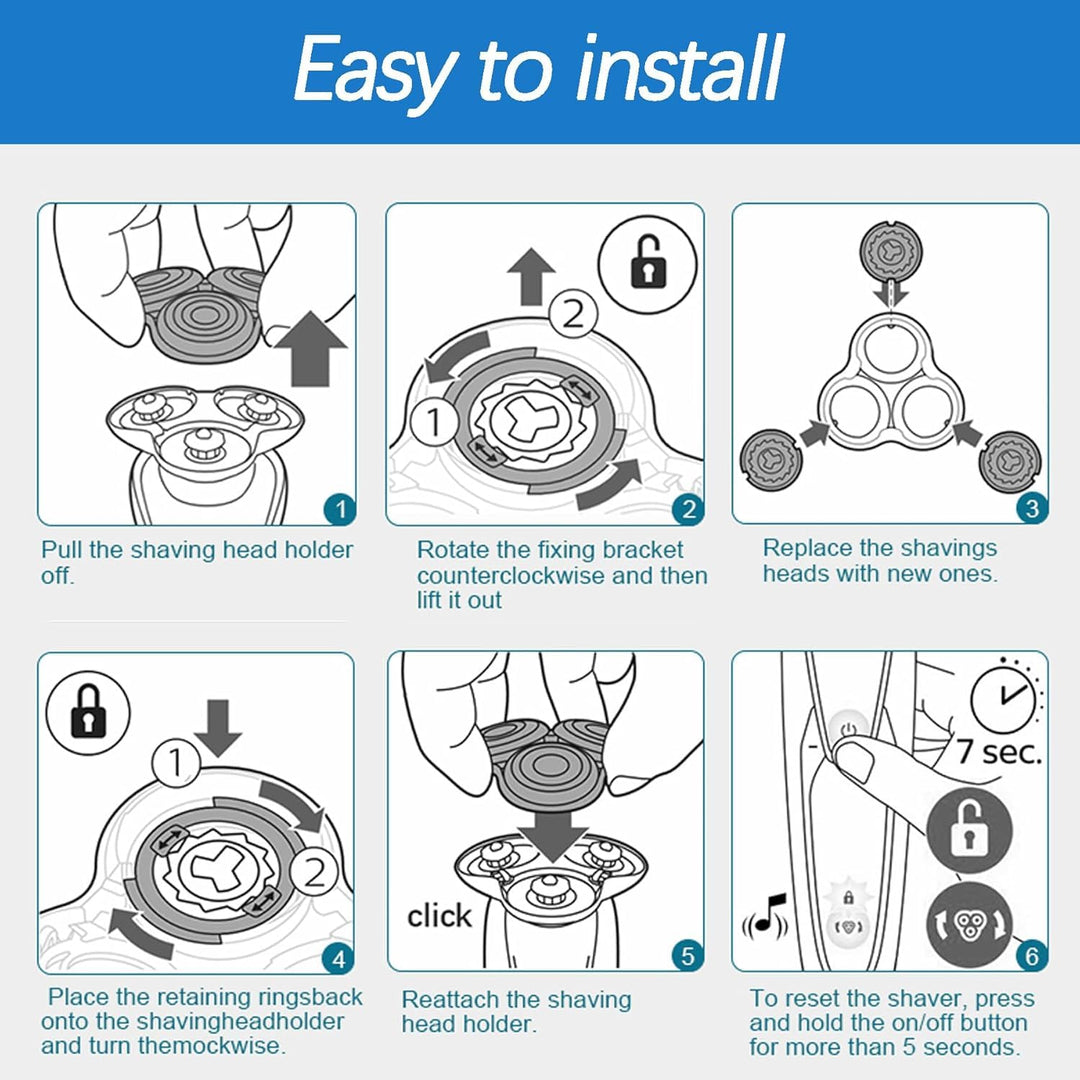 Easy to install

1

Pull the shaving head holder off.

2

1

2

Rotate the fixing bracket counterclockwise and then lift it out

3

Replace the shavings heads with new ones.

1

2

4

Place the retaining ringsback onto the shavingheadholder and turn themockwise.

click

5

Reattach the shaving head holder.

7 sec.

6

To reset the shaver, press and hold the on/off button for more than 5 seconds.