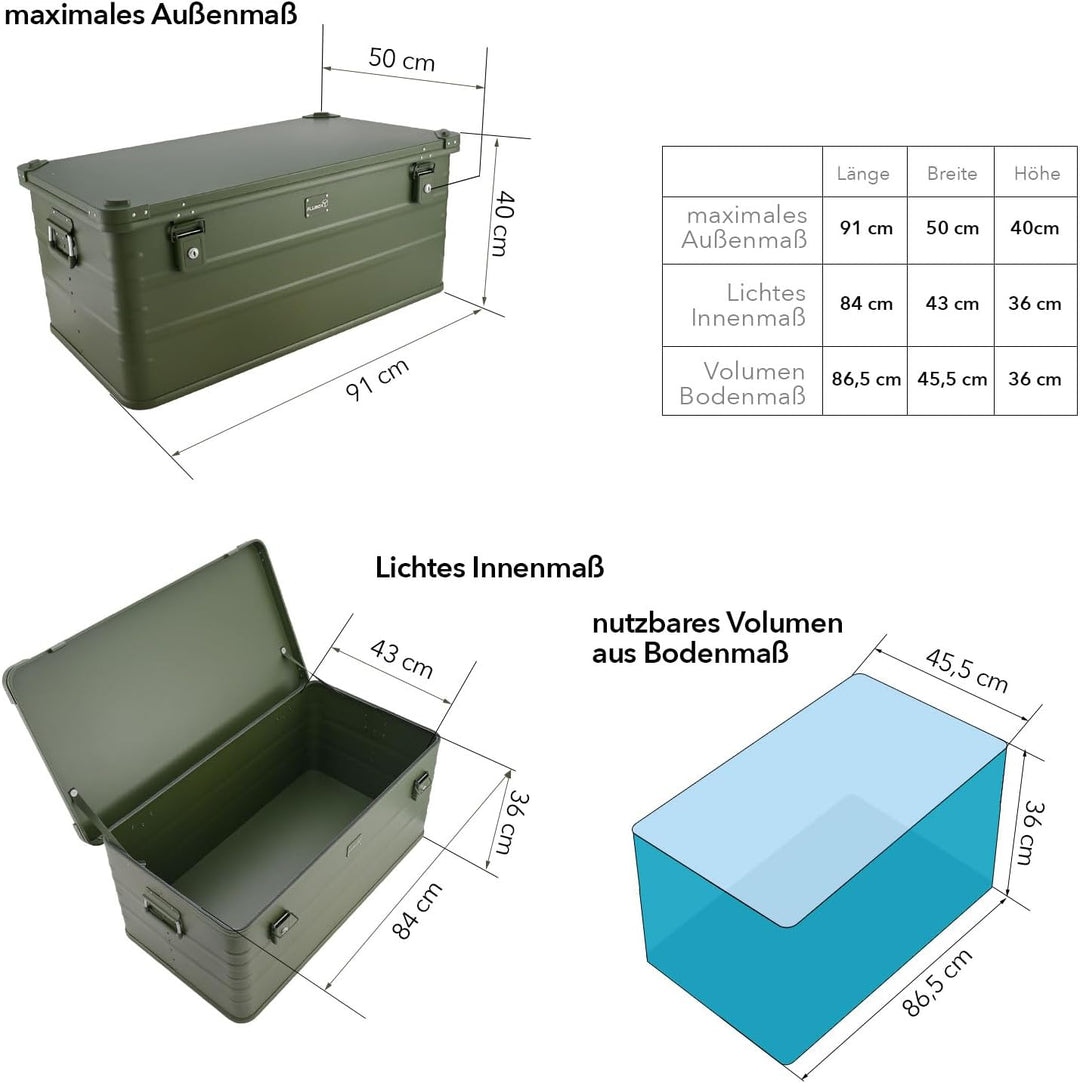 maximales Außenmaß

50 cm

40 cm

91 cm

| | Länge | Breite | Höhe |
|---|---|---|---|
| maximales Außenmaß | 91 cm | 50 cm | 40cm |
| Lichtes Innenmaß | 84 cm | 43 cm | 36 cm |
| Volumen Bodenmaß | 86,5 cm | 45,5 cm | 36 cm |

Lichtes Innenmaß

43 cm

36 cm

84 cm

nutzbares Volumen aus Bodenmaß

45,5 cm

36 cm

86,5 cm