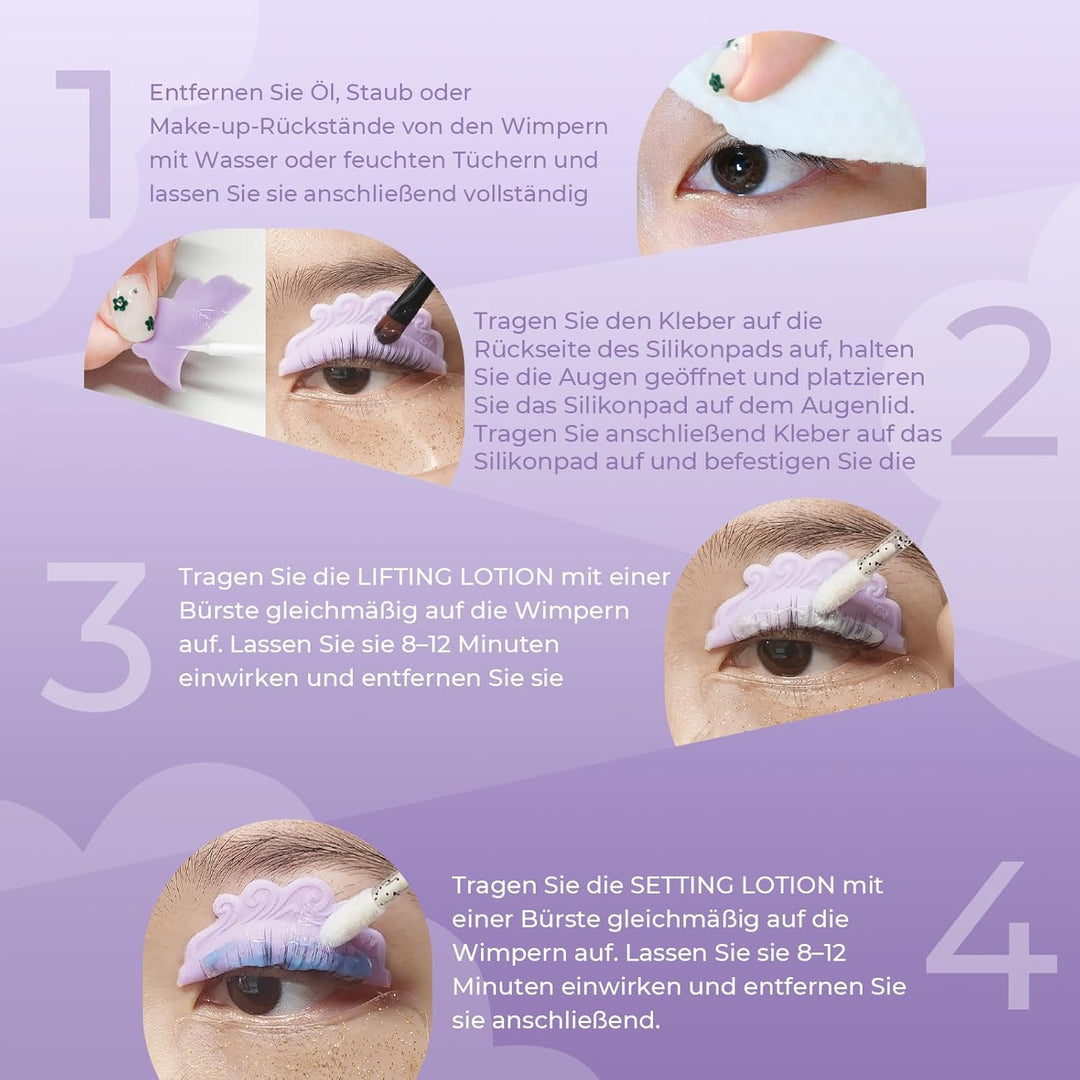 1

Entfernen Sie Öl, Staub oder Make-up-Rückstände von den Wimpern mit Wasser oder feuchten Tüchern und lassen Sie sie anschließend vollständig

Tragen Sie den Kleber auf die Rückseite des Silikonpads auf, halten Sie die Augen geöffnet und platzieren Sie das Silikonpad auf dem Augenlid. Tragen Sie anschließend Kleber auf das Silikonpad auf und befestigen Sie die

2

3

Tragen Sie die LIFTING LOTION mit einer Bürste gleichmäßig auf die Wimpern auf. Lassen Sie sie 8–12 Minuten einwirken und entfernen Sie sie

Tragen Sie die SETTING LOTION mit einer Bürste gleichmäßig auf die Wimpern auf. Lassen Sie sie 8–12 Minuten einwirken und entfernen Sie sie anschließend.

4