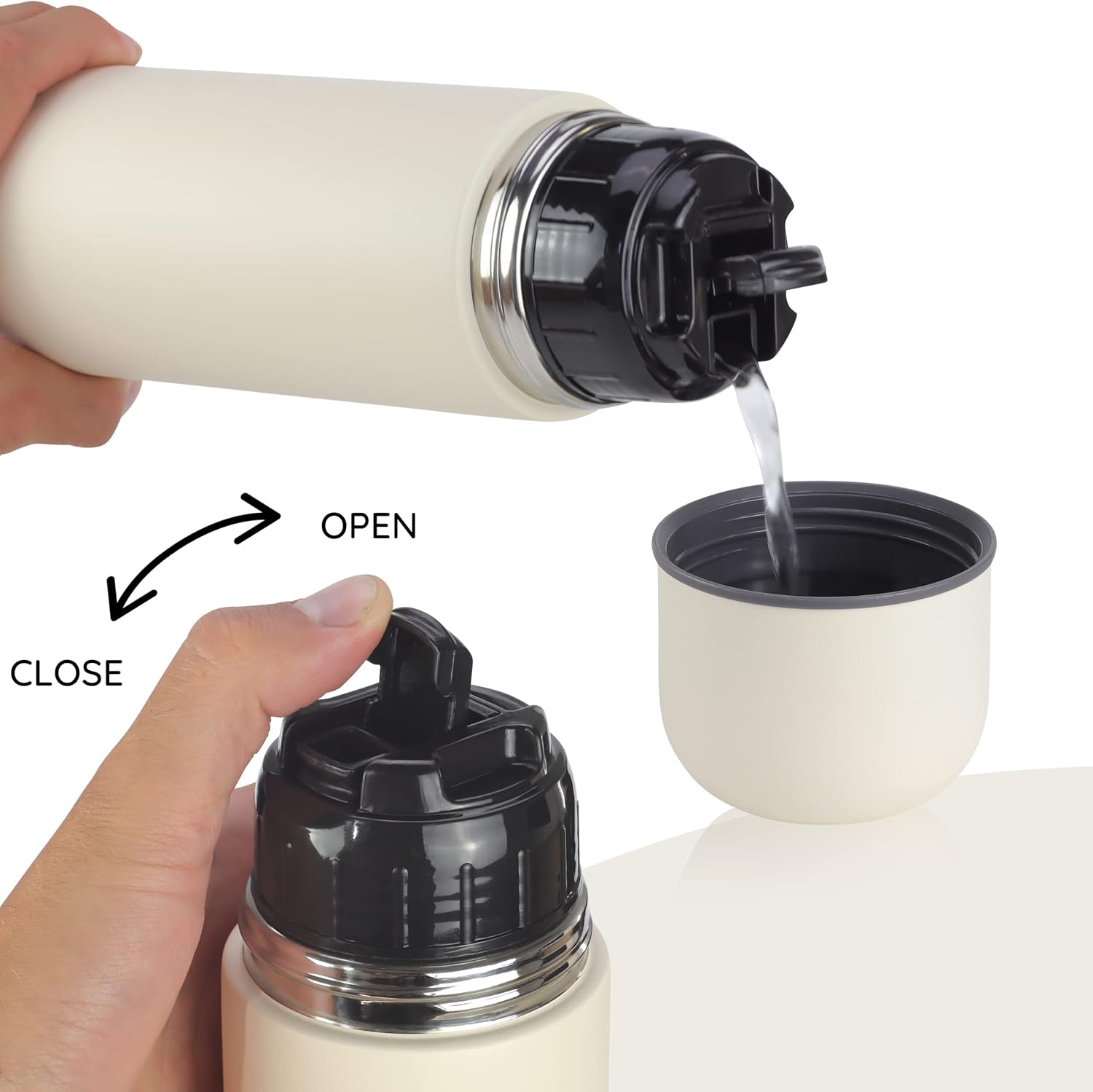 OPEN

CLOSE