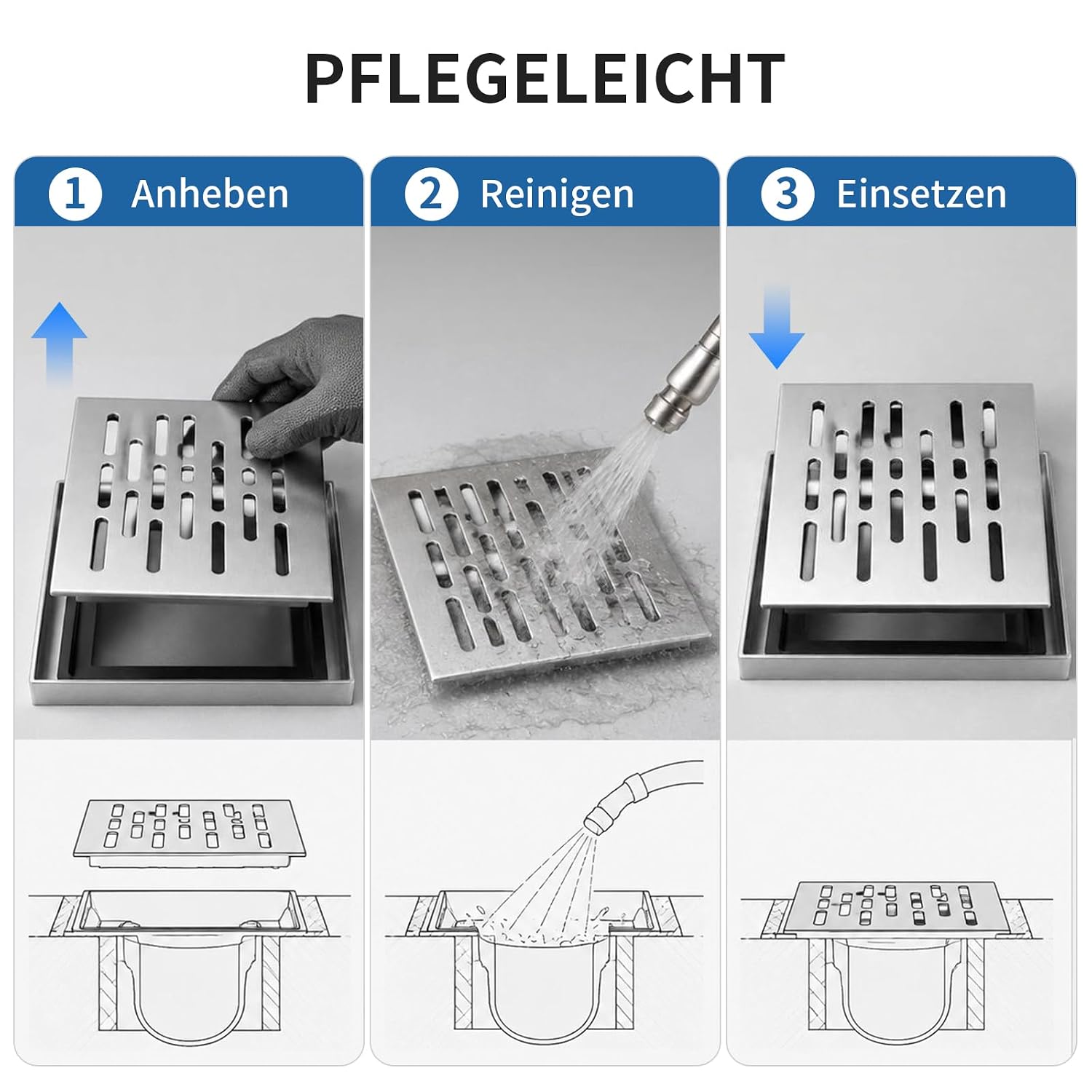 PFLEGELEICHT

1 Anheben

2 Reinigen

3 Einsetzen