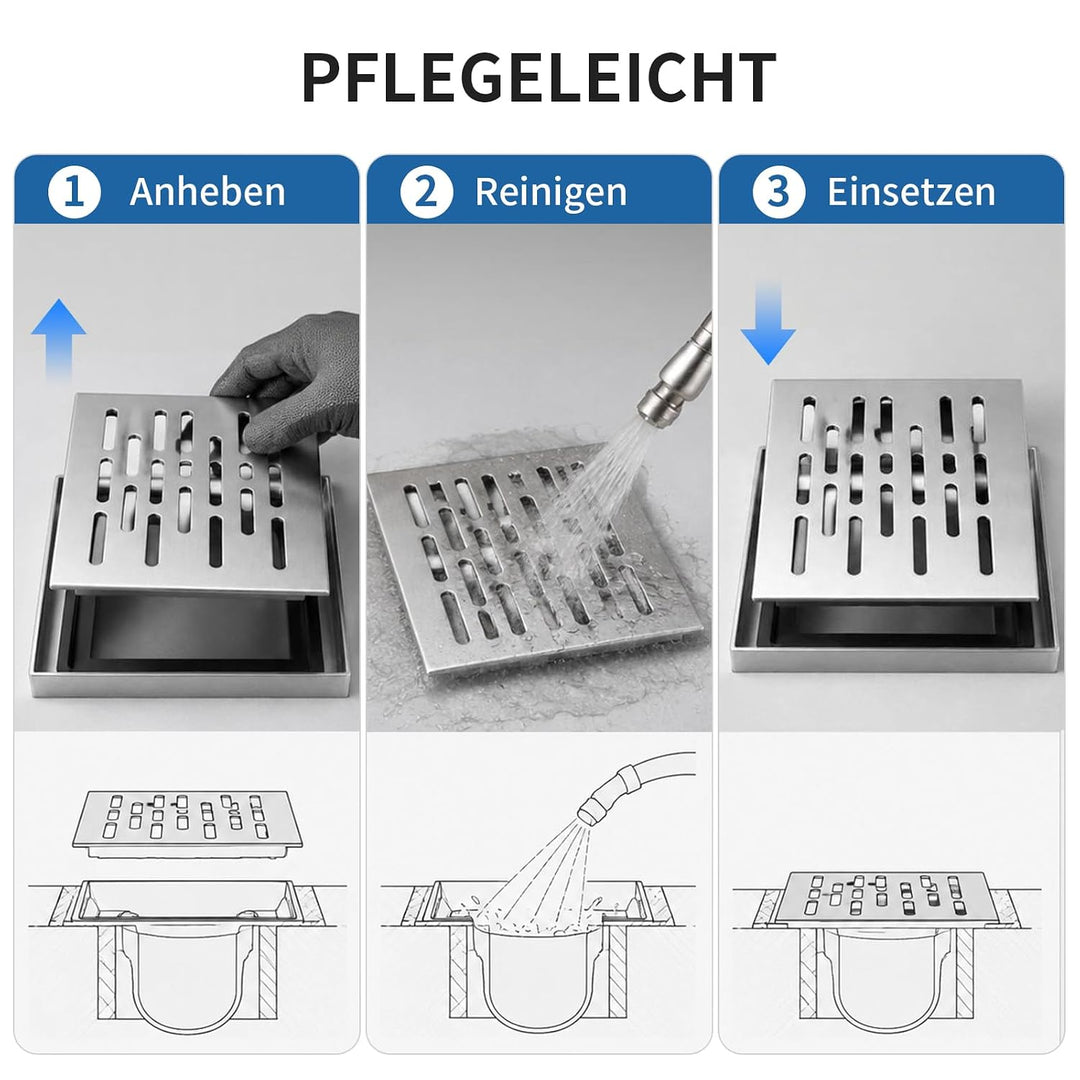 PFLEGELEICHT

1 Anheben

2 Reinigen

3 Einsetzen