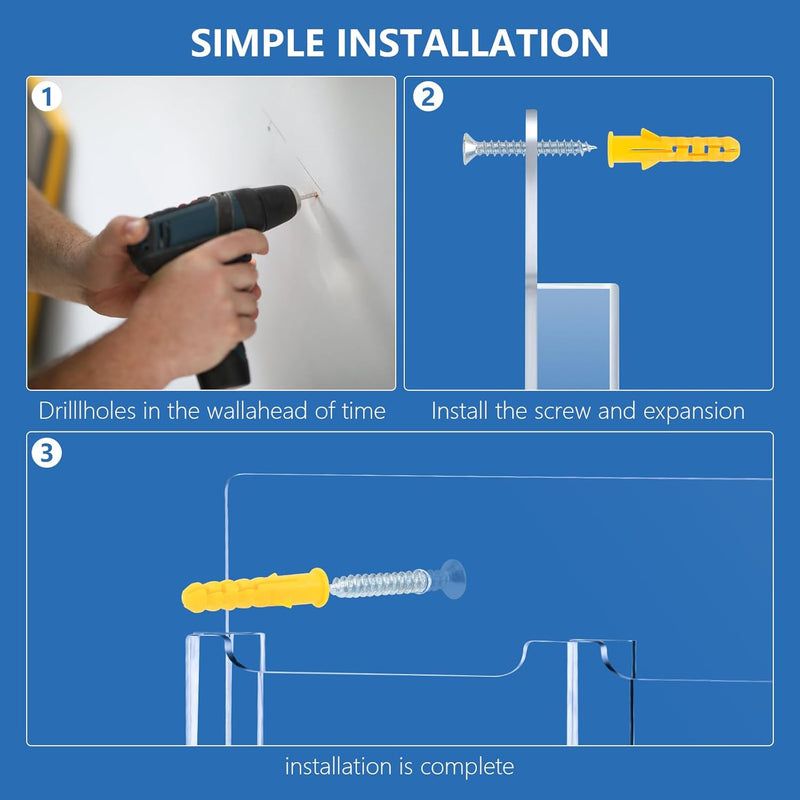 SIMPLE INSTALLATION

1

Drillholes in the wallahead of time

2

Install the screw and expansion

3

installation is complete