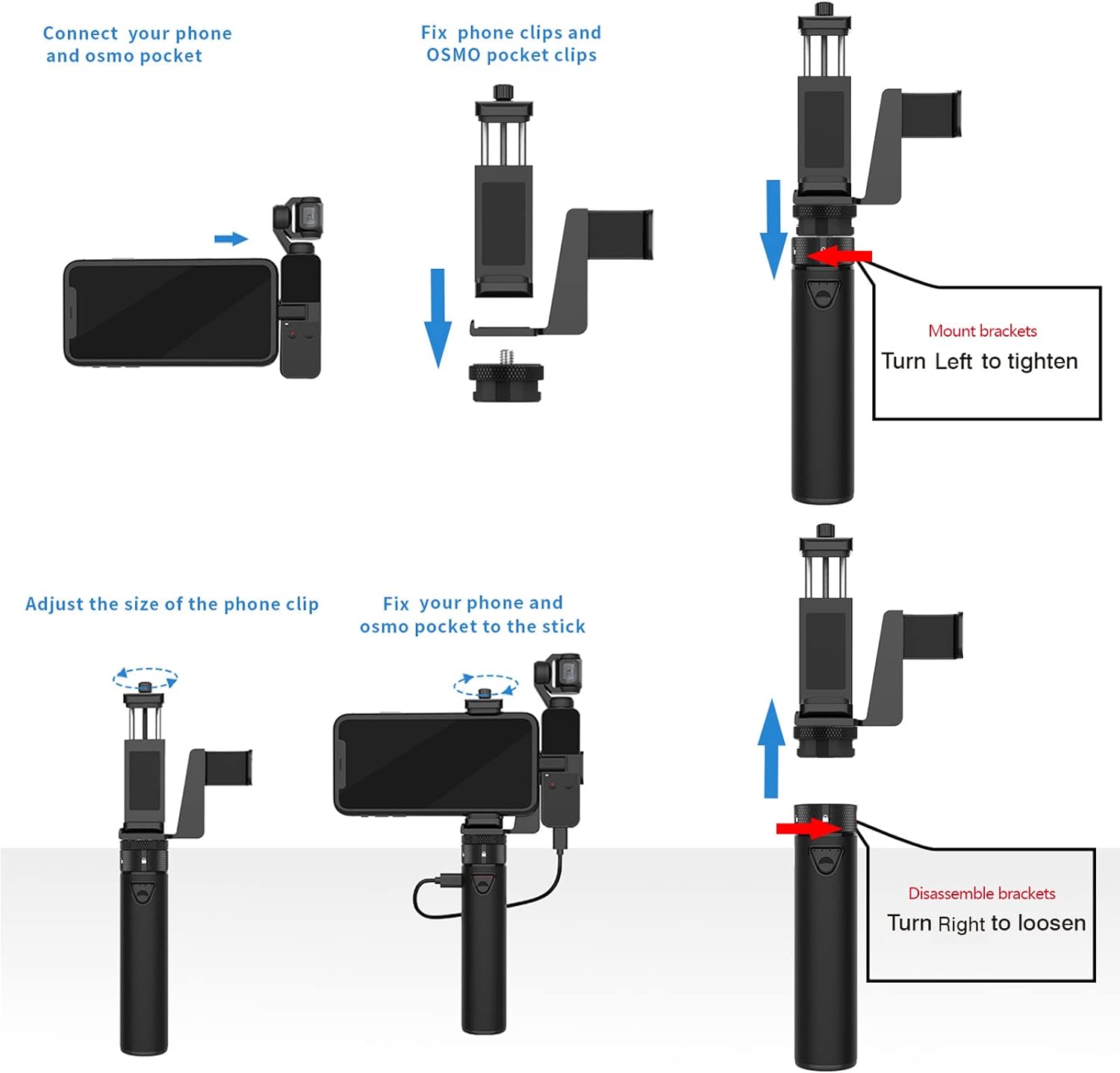 Connect your phone and osmo pocket

Fix phone clips and OSMO pocket clips

Mount brackets
Turn Left to tighten

Adjust the size of the phone clip

Fix your phone and osmo pocket to the stick

Disassemble brackets
Turn Right to loosen