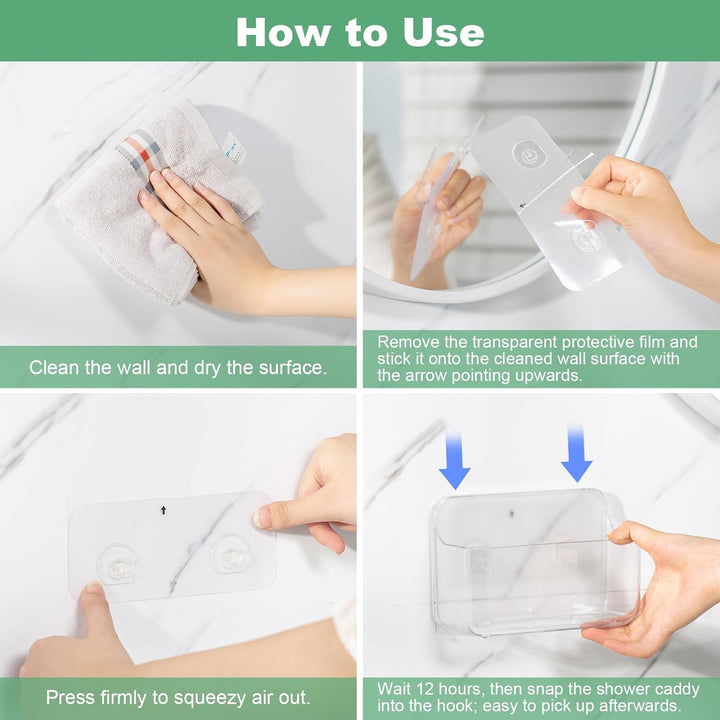 How to Use

Clean the wall and dry the surface.

Remove the transparent protective film and stick it onto the cleaned wall surface with the arrow pointing upwards.

Press firmly to squeezy air out.

Wait 12 hours, then snap the shower caddy into the hook; easy to pick up afterwards.