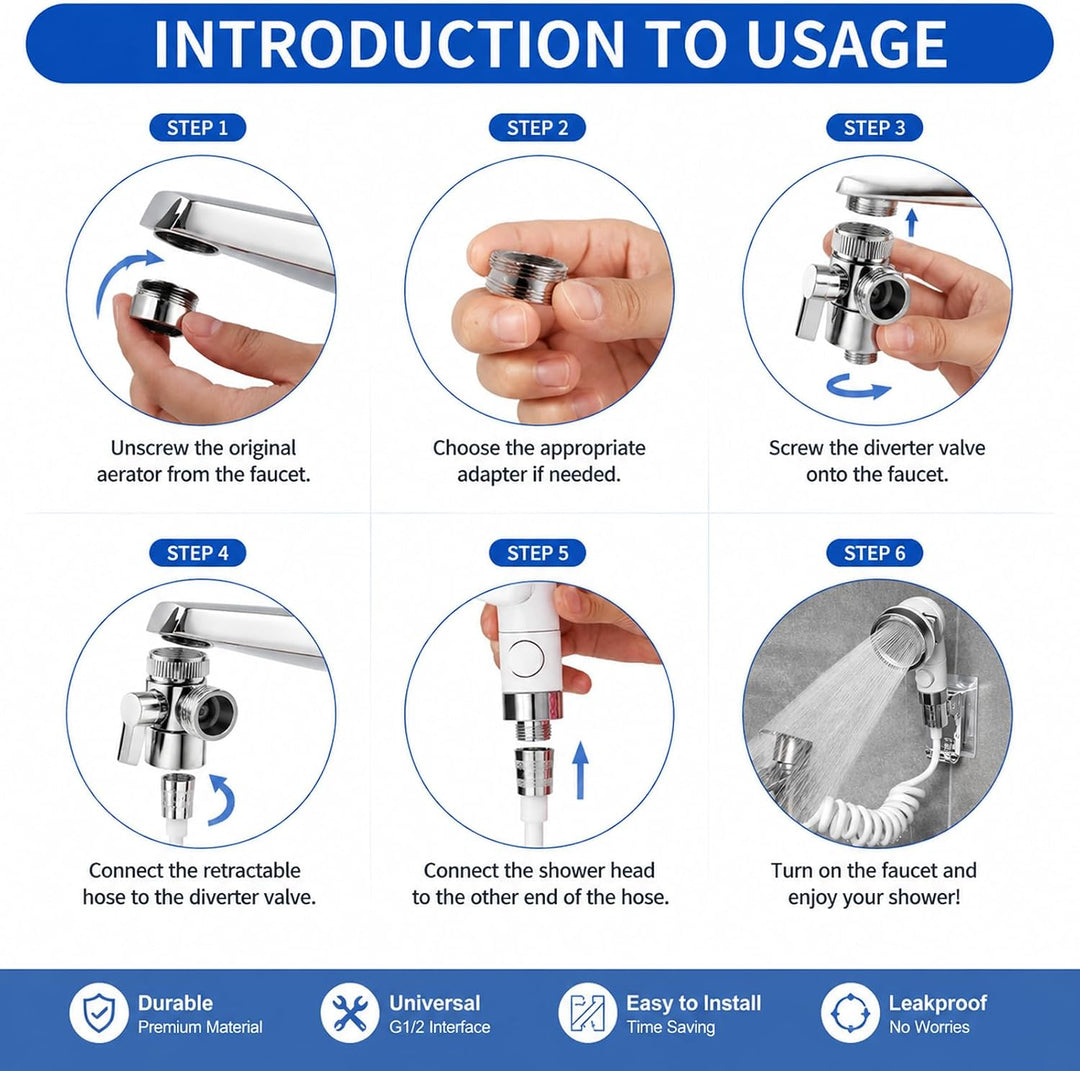 INTRODUCTION TO USAGE

STEP 1

Unscrew the original aerator from the faucet.

STEP 2

Choose the appropriate adapter if needed.

STEP 3

Screw the diverter valve onto the faucet.

STEP 4

Connect the retractable hose to the diverter valve.

STEP 5

Connect the shower head to the other end of the hose.

STEP 6

Turn on the faucet and enjoy your shower!

Durable
Premium Material

Universal
G1/2 Interface

Easy to Install
Time Saving

Leakproof
No Worries