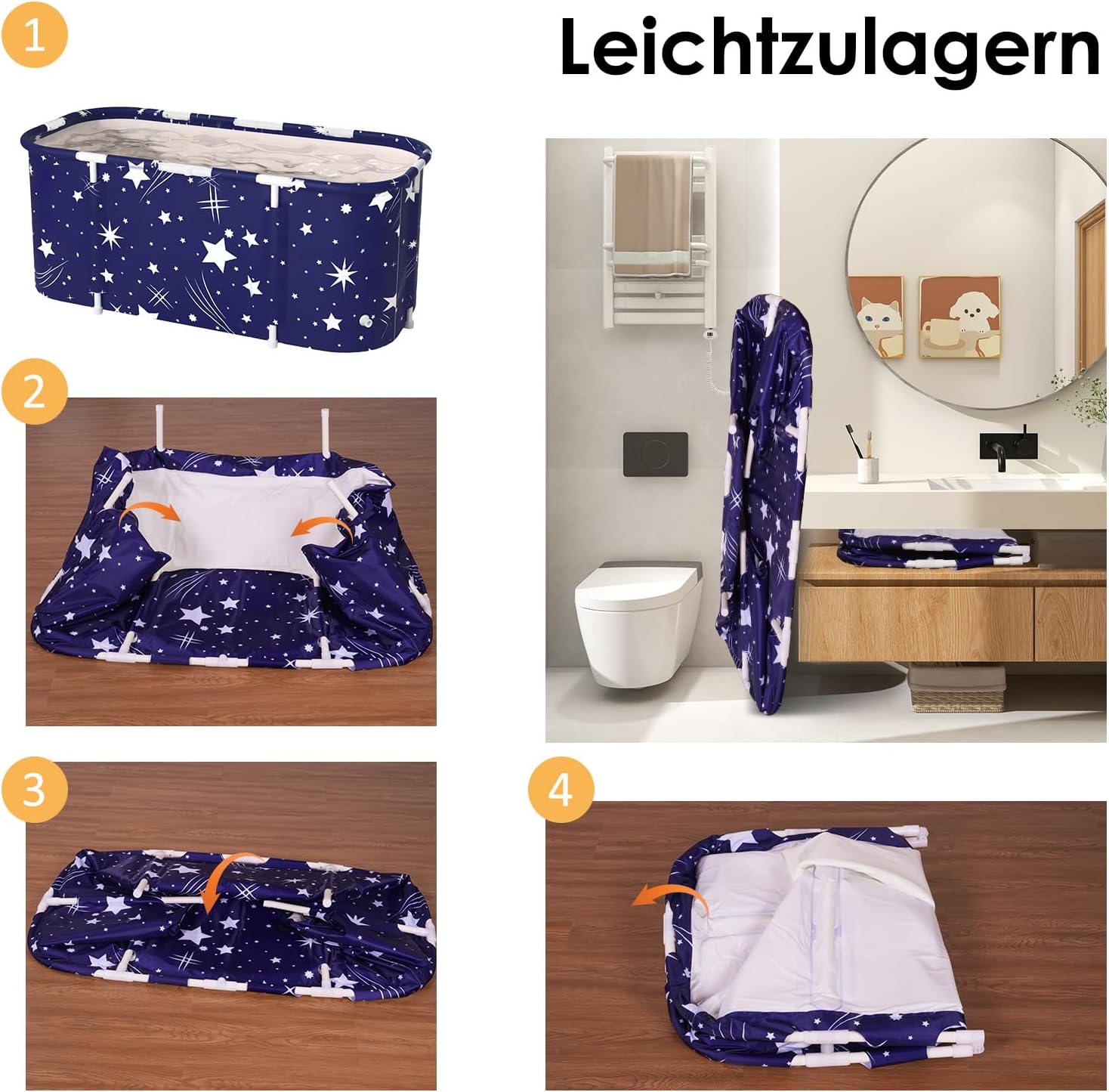 1

Leichtzulagern

2

3

4