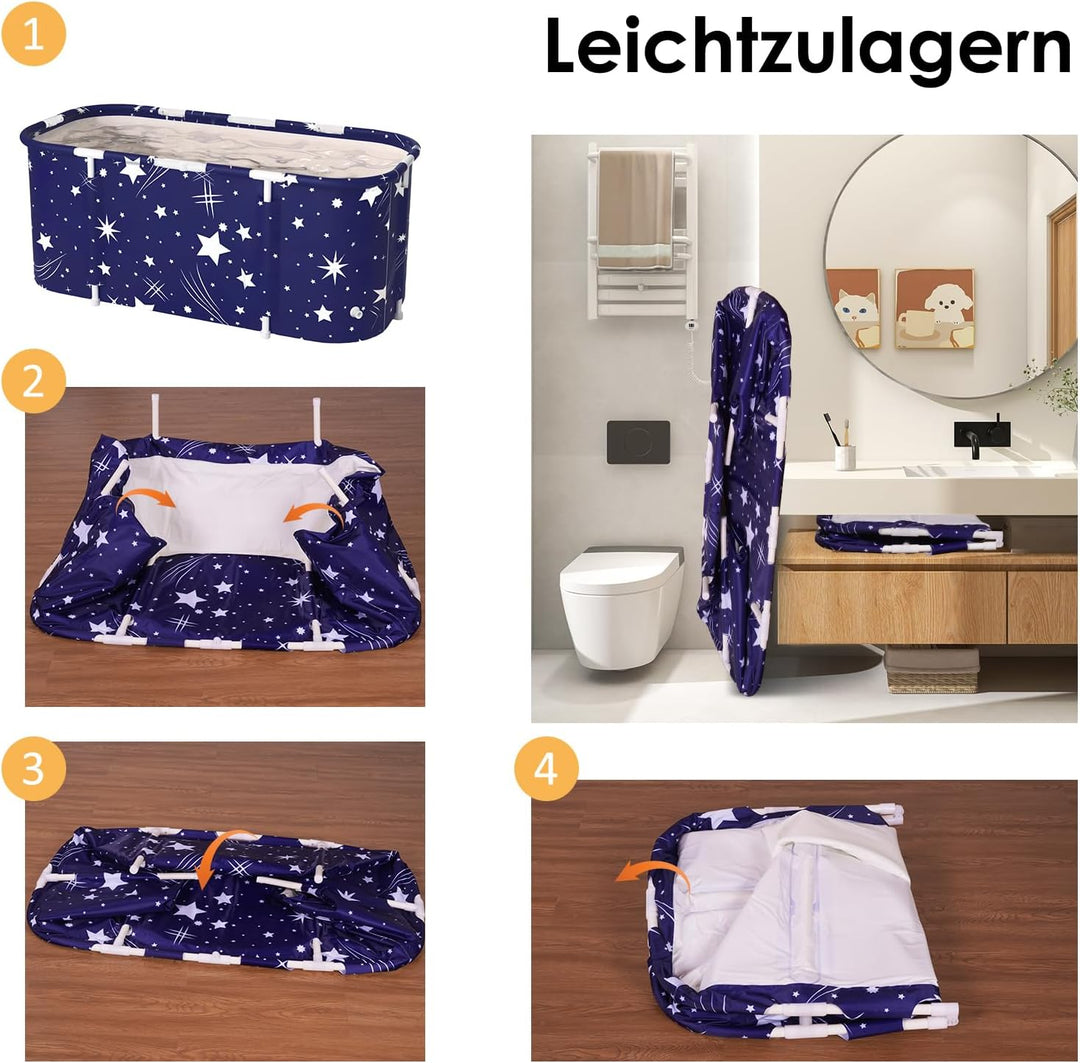 1

Leichtzulagern

2

3

4