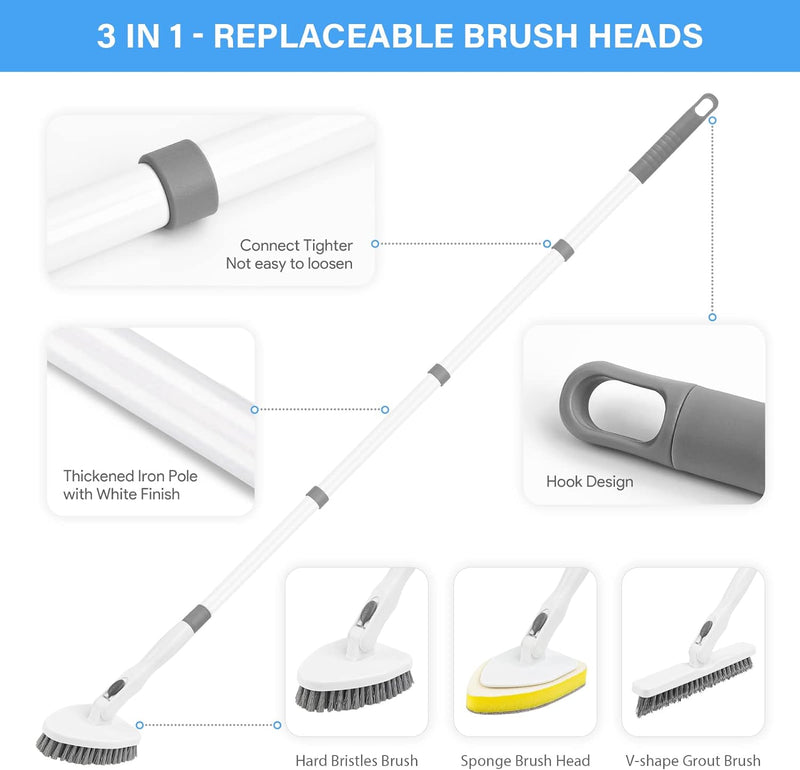 3 IN 1 - REPLACEABLE BRUSH HEADS

Connect Tighter
Not easy to loosen

Thickened Iron Pole
with White Finish

Hook Design

Hard Bristles Brush

Sponge Brush Head

V-shape Grout Brush