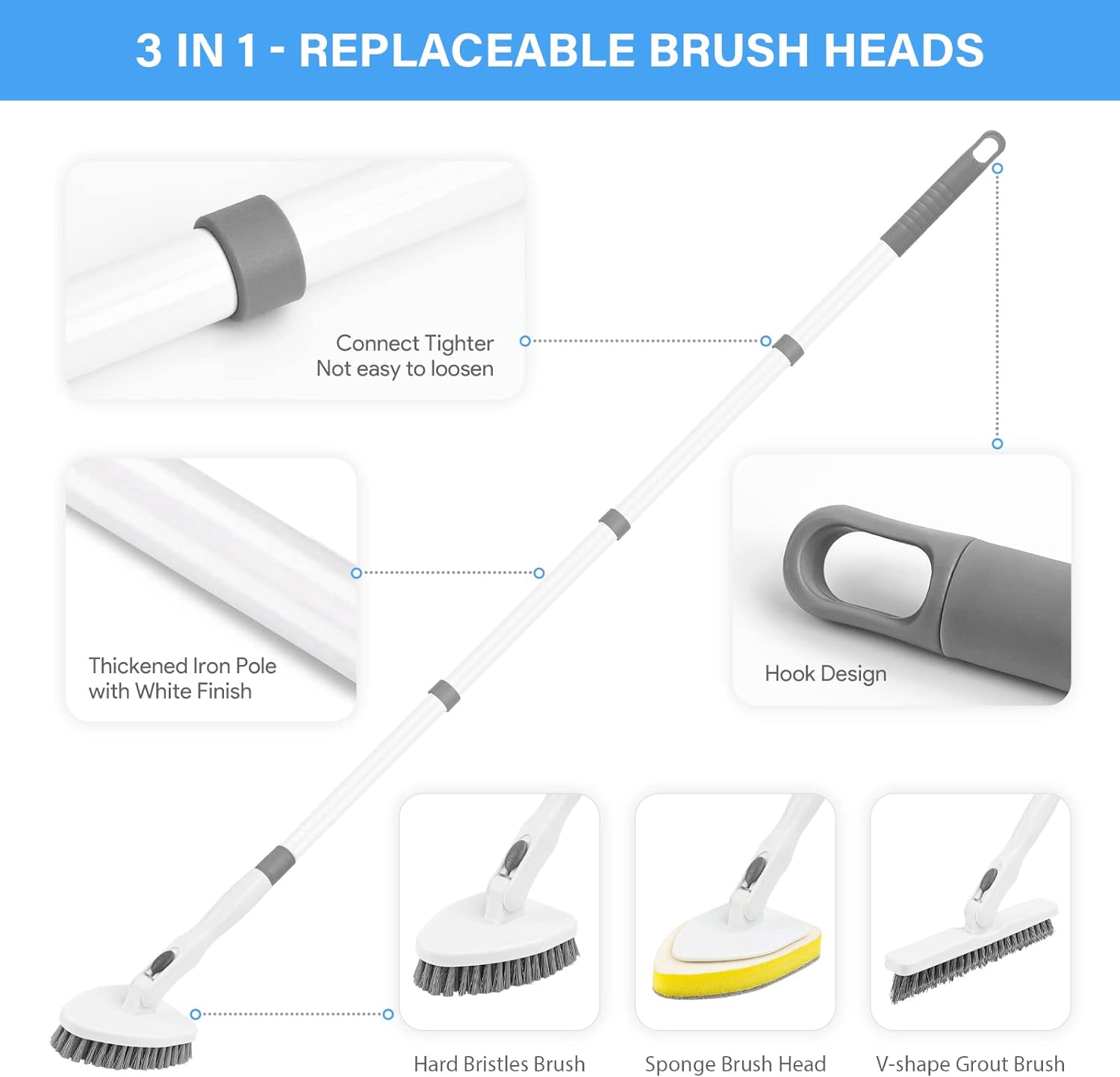 3 IN 1 - REPLACEABLE BRUSH HEADS

Connect Tighter
Not easy to loosen

Thickened Iron Pole
with White Finish

Hook Design

Hard Bristles Brush

Sponge Brush Head

V-shape Grout Brush