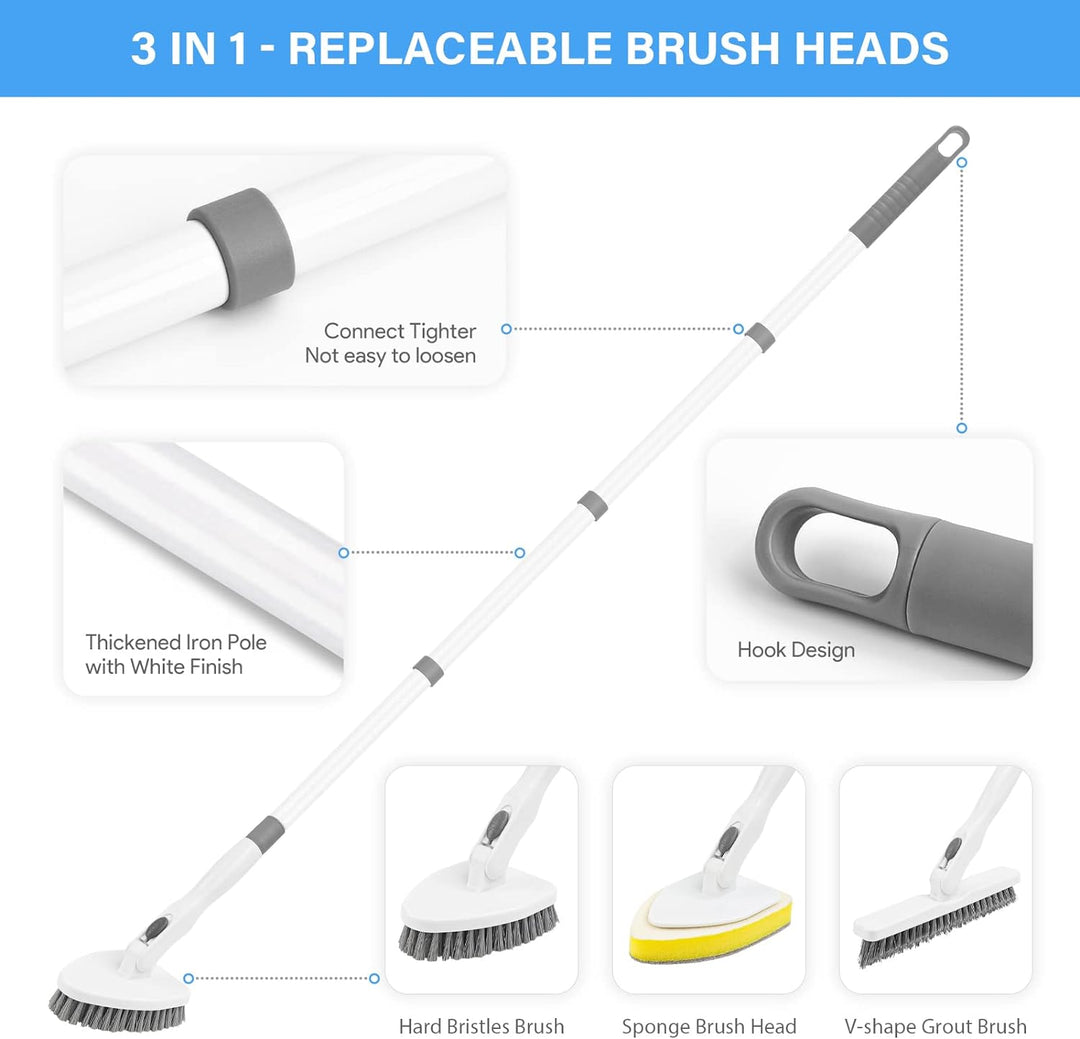 3 IN 1 - REPLACEABLE BRUSH HEADS

Connect Tighter
Not easy to loosen

Thickened Iron Pole
with White Finish

Hook Design

Hard Bristles Brush

Sponge Brush Head

V-shape Grout Brush