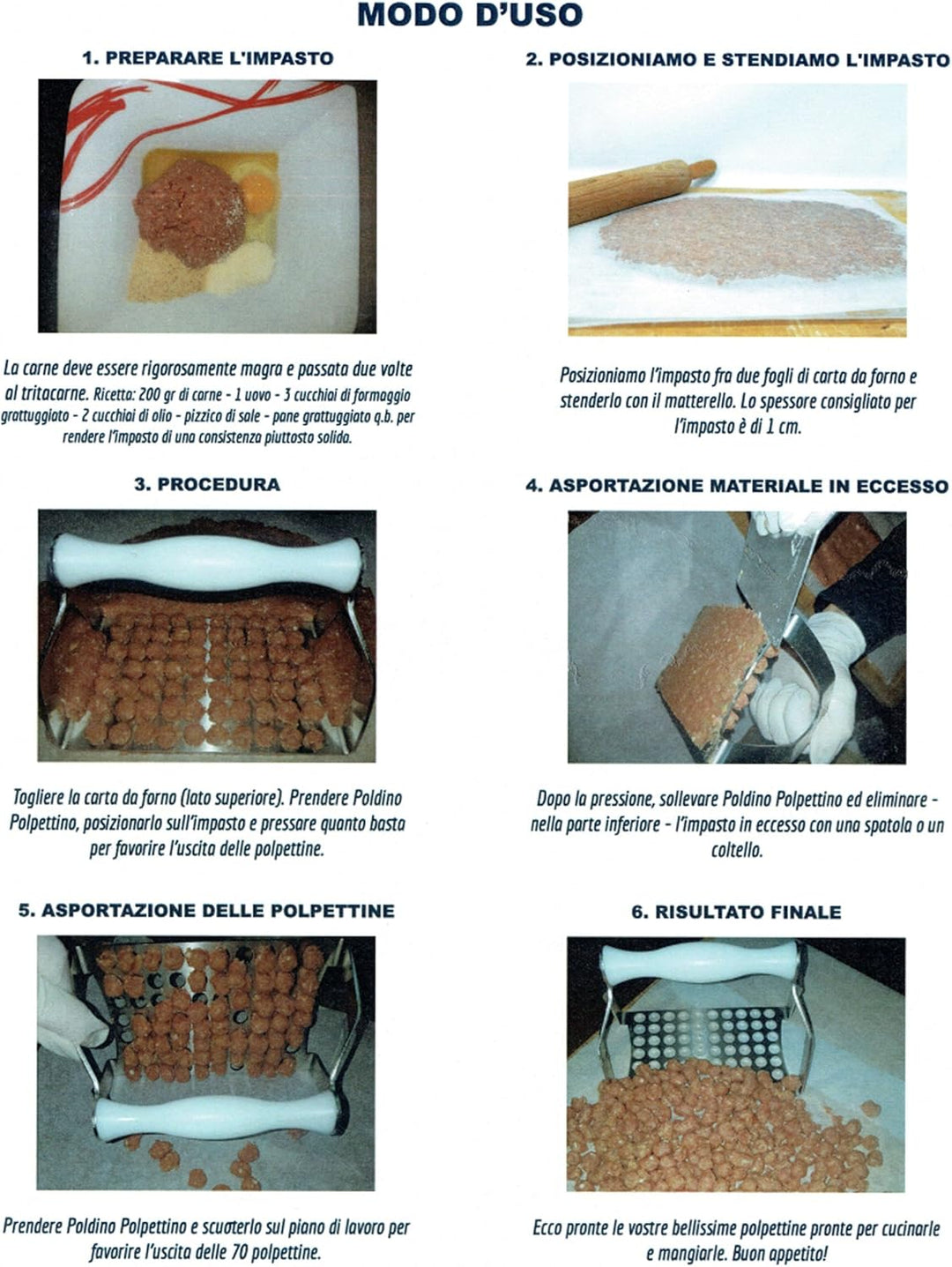 MODO D'USO

1. PREPARARE L'IMPASTO

La carne deve essere rigorosamente magra e passata due volte al tritacarne. Ricetta: 200 gr di carne - 1 uovo - 3 cucchiai di formaggio grattuggiato - 2 cucchiai di olio - pizzico di sale - pane grattuggiato q.b. per rendere l'impasto di una consistenza piuttosto solida.

2. POSIZIONIAMO E STENDIAMO L'IMPASTO

Posizioniamo l'impasto fra due fogli di carta da forno e stenderlo con il matterello. Lo spessore consigliato per l'impasto è di 1 cm.

3. PROCEDURA

Togliere la carta da forno (lato superiore). Prendere Poldino Polpettino, posizionarlo sull'impasto e pressare quanto basta per favorire l'uscita delle polpettine.

4. ASPORTAZIONE MATERIALE IN ECCESSO

Dopo la pressione, sollevare Poldino Polpettino ed eliminare - nella parte inferiore - l'impasto in eccesso con una spatola o un coltello.

5. ASPORTAZIONE DELLE POLPETTINE

Prendere Poldino Polpettino e scuoterlo sul piano di lavoro per favorire l'uscita delle 70 polpettine.

6. RISULTATO FINALE

Ecco pronte le vostre bellissime polpettine pronte per cucinarle e mangiarle. Buon appetito!