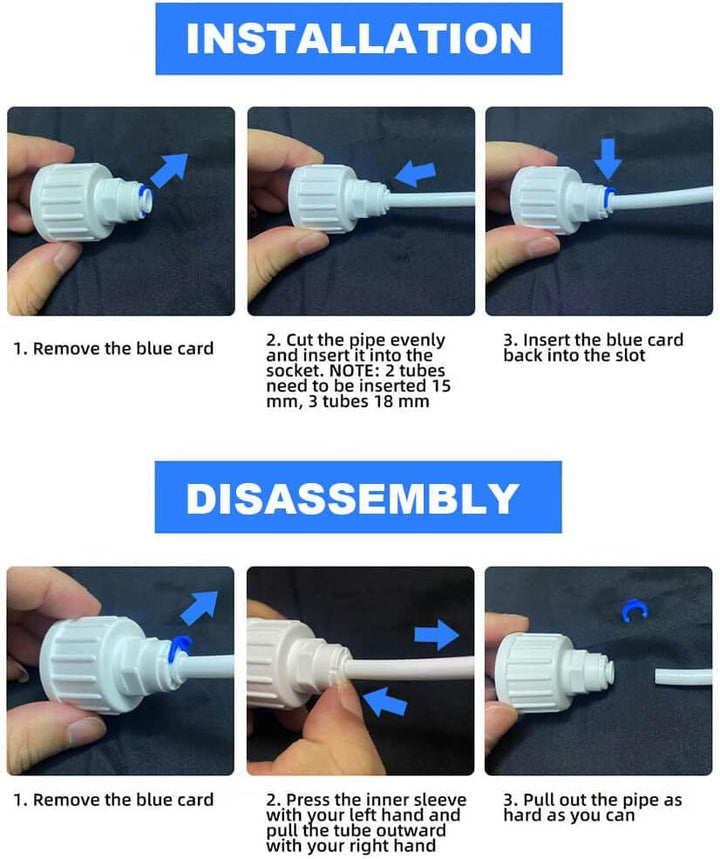 INSTALLATION

1. Remove the blue card

2. Cut the pipe evenly and insert it into the socket. NOTE: 2 tubes need to be inserted 15 mm, 3 tubes 18 mm

3. Insert the blue card back into the slot

DISASSEMBLY

1. Remove the blue card

2. Press the inner sleeve with your left hand and pull the tube outward with your right hand

3. Pull out the pipe as hard as you can