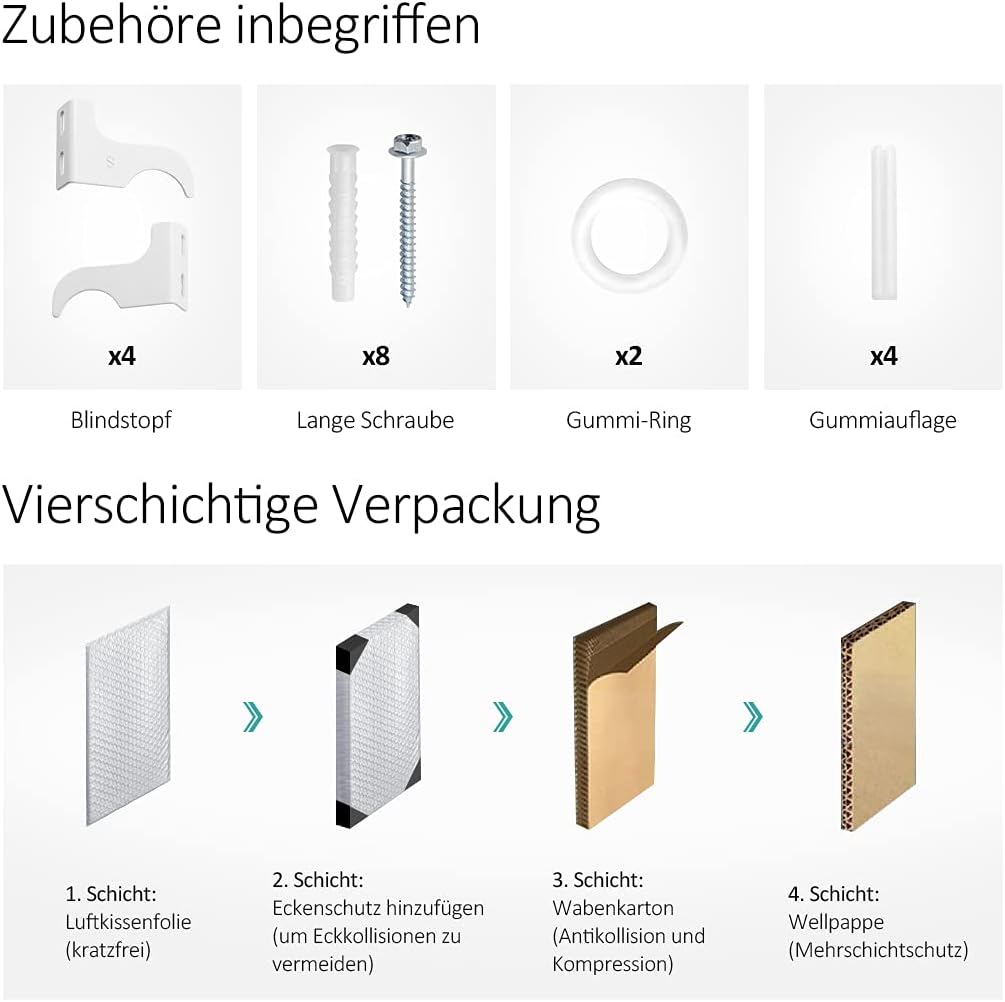 Zubehöre inbegriffen

x4

Blindstopf

x8

Lange Schraube

x2

Gummi-Ring

x4

Gummiauflage

Vierschichtige Verpackung

1. Schicht:
Luftkissenfolie
(kratzfrei)

2. Schicht:
Eckenschutz hinzufügen
(um Eckkollisionen zu
vermeiden)

3. Schicht:
Wabenkarton
(Antikollision und
Kompression)

4. Schicht:
Wellpappe
(Mehrschichtschutz)