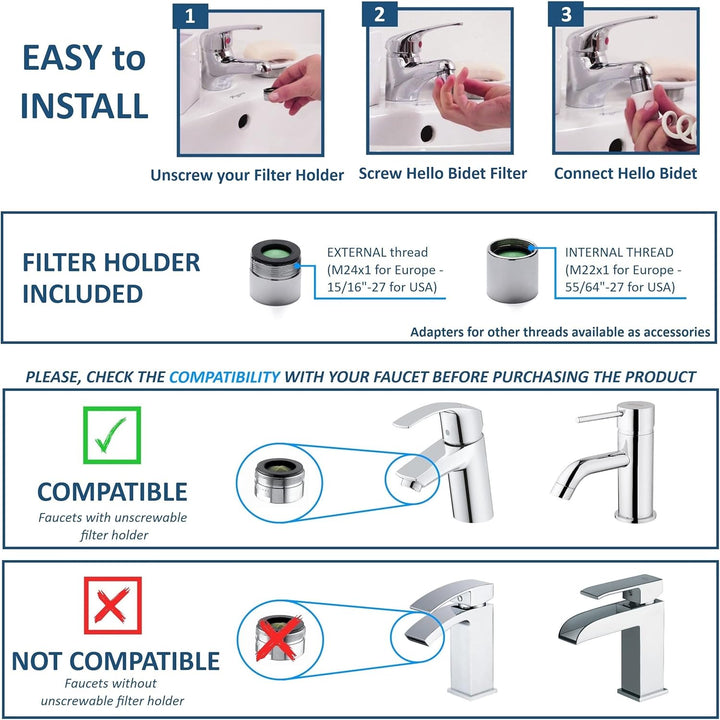 EASY to INSTALL

1

Unscrew your Filter Holder

2

Screw Hello Bidet Filter

3

Connect Hello Bidet

FILTER HOLDER INCLUDED

EXTERNAL thread (M24x1 for Europe - 15/16"-27 for USA)

INTERNAL THREAD (M22x1 for Europe - 55/64"-27 for USA)

Adapters for other threads available as accessories

PLEASE, CHECK THE COMPATIBILITY WITH YOUR FAUCET BEFORE PURCHASING THE PRODUCT

COMPATIBLE

Faucets with unscrewable filter holder

NOT COMPATIBLE

Faucets without unscrewable filter holder