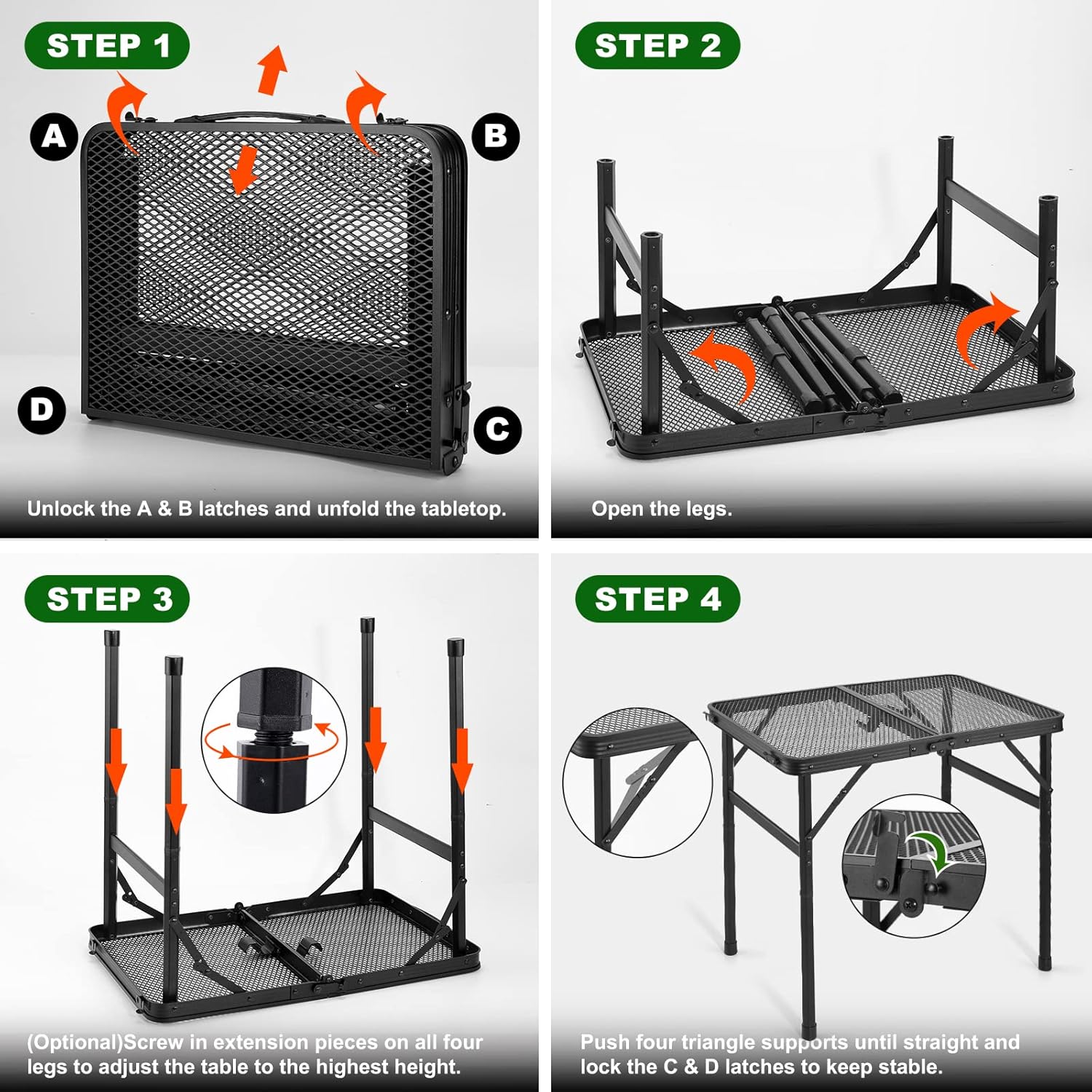 STEP 1

A

B

D

C

Unlock the A & B latches and unfold the tabletop.

STEP 2

Open the legs.

STEP 3

(Optional)Screw in extension pieces on all four legs to adjust the table to the highest height.

STEP 4

Push four triangle supports until straight and lock the C & D latches to keep stable.