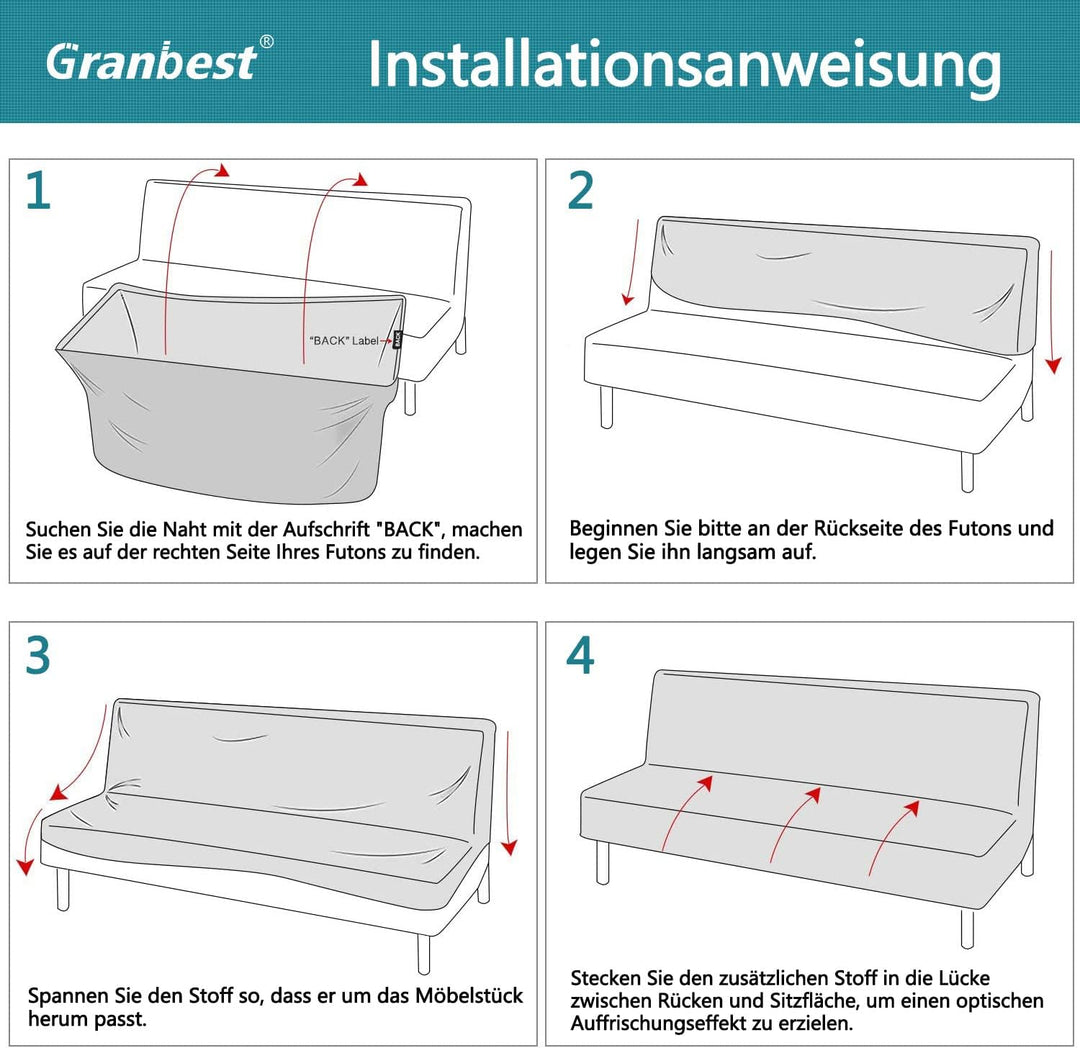 Granbest®

Installationsanweisung

1

"BACK" Label

BACK

Suchen Sie die Naht mit der Aufschrift "BACK", machen Sie es auf der rechten Seite Ihres Futons zu finden.

2

Beginnen Sie bitte an der Rückseite des Futons und legen Sie ihn langsam auf.

3

Spannen Sie den Stoff so, dass er um das Möbelstück herum passt.

4

Stecken Sie den zusätzlichen Stoff in die Lücke zwischen Rücken und Sitzfläche, um einen optischen Auffrischungseffekt zu erzielen.