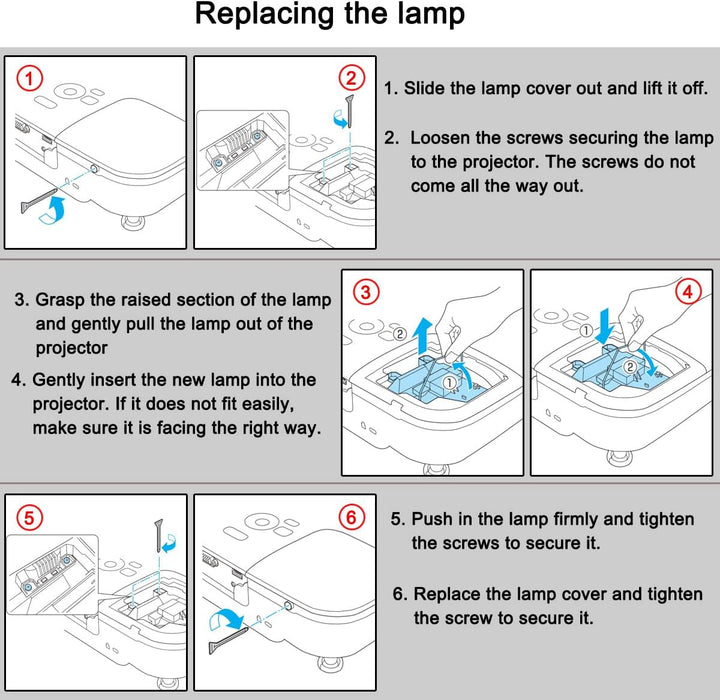 Replacing the lamp

1

2

1. Slide the lamp cover out and lift it off.

2. Loosen the screws securing the lamp to the projector. The screws do not come all the way out.

3. Grasp the raised section of the lamp and gently pull the lamp out of the projector

4. Gently insert the new lamp into the projector. If it does not fit easily, make sure it is facing the right way.

3

②

①

4

①

②

5

6

5. Push in the lamp firmly and tighten the screws to secure it.

6. Replace the lamp cover and tighten the screw to secure it.