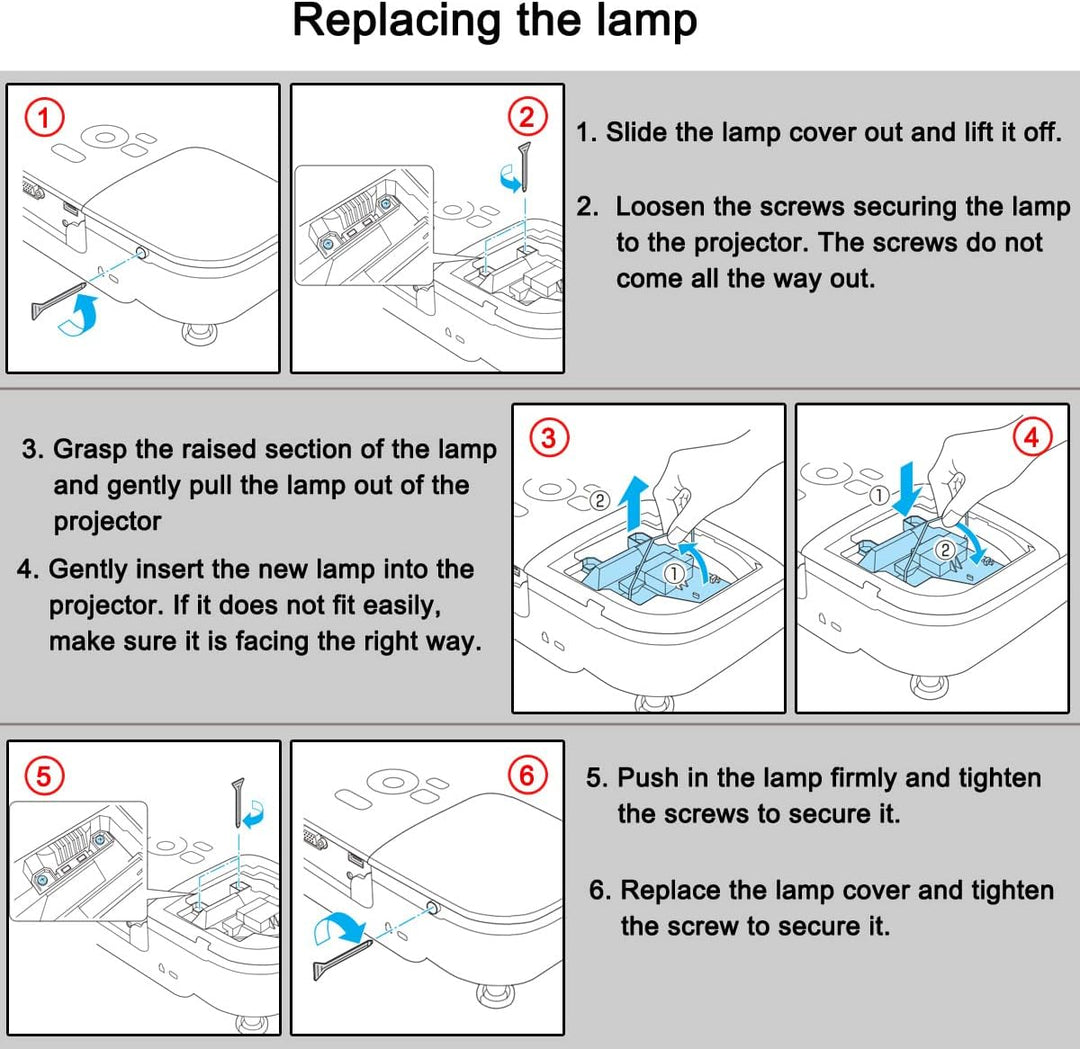 Replacing the lamp

①

②

1. Slide the lamp cover out and lift it off.

2. Loosen the screws securing the lamp to the projector. The screws do not come all the way out.

3. Grasp the raised section of the lamp and gently pull the lamp out of the projector

4. Gently insert the new lamp into the projector. If it does not fit easily, make sure it is facing the right way.

③

②

①

④

①

②

⑤

⑥

5. Push in the lamp firmly and tighten the screws to secure it.

6. Replace the lamp cover and tighten the screw to secure it.