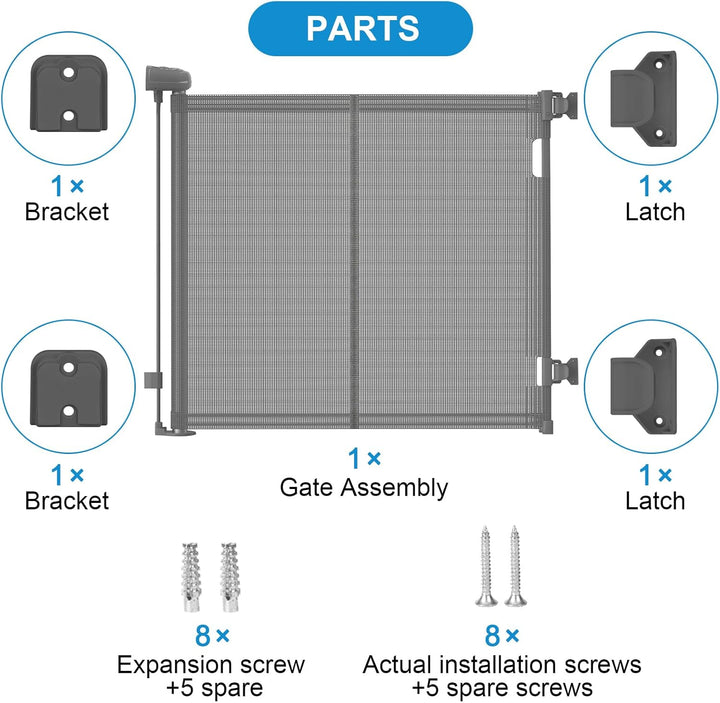 PARTS

1×
Bracket

1×
Latch

1×
Bracket

1×
Gate Assembly

1×
Latch

8×
Expansion screw
+5 spare

8×
Actual installation screws
+5 spare screws