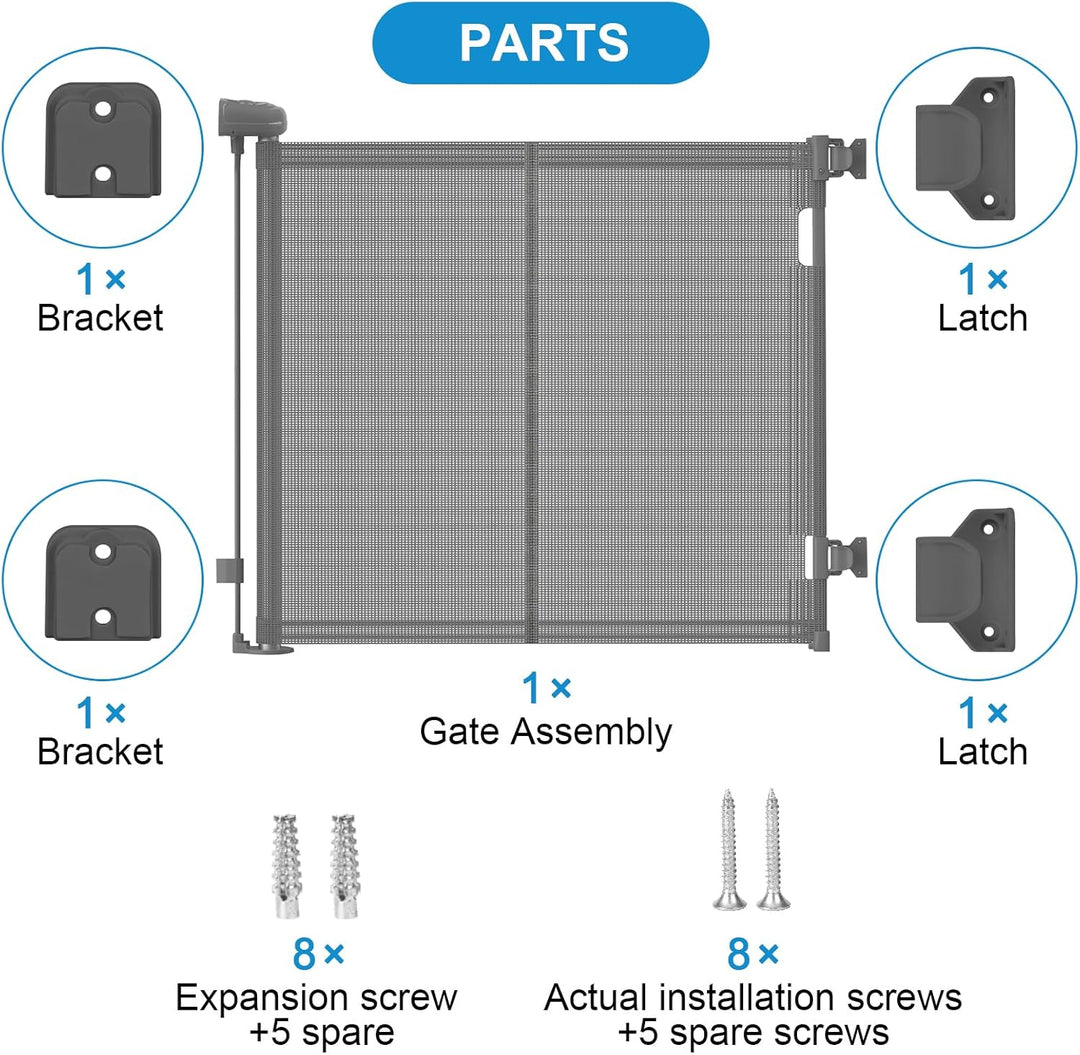 PARTS

1×
Bracket

1×
Latch

1×
Bracket

1×
Gate Assembly

1×
Latch

8×
Expansion screw
+5 spare

8×
Actual installation screws
+5 spare screws