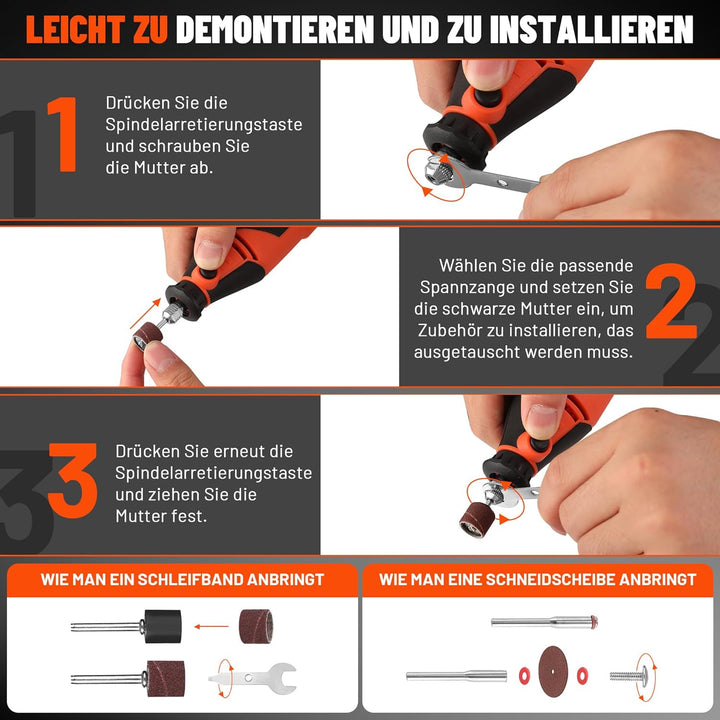 LEICHT ZU DEMONTIEREN UND ZU INSTALLIEREN

1 Drücken Sie die Spindelarretierungstaste und schrauben Sie die Mutter ab.

2 Wählen Sie die passende Spannzange und setzen Sie die schwarze Mutter ein, um Zubehör zu installieren, das ausgetauscht werden muss.

3 Drücken Sie erneut die Spindelarretierungstaste und ziehen Sie die Mutter fest.

WIE MAN EIN SCHLEIFBAND ANBRINGT

WIE MAN EINE SCHNEIDSCHEIBE ANBRINGT