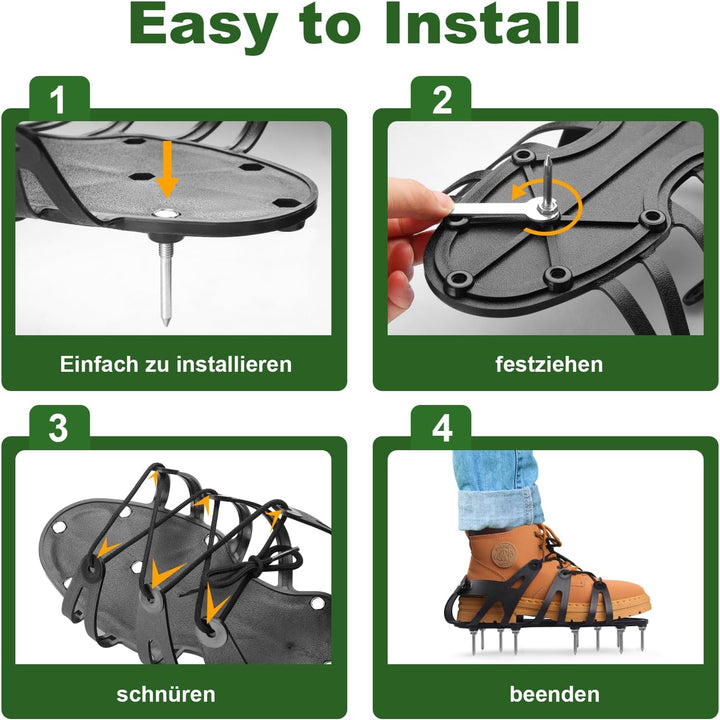 Easy to Install

1

Einfach zu installieren

2

festziehen

3

schnüren

4

beenden