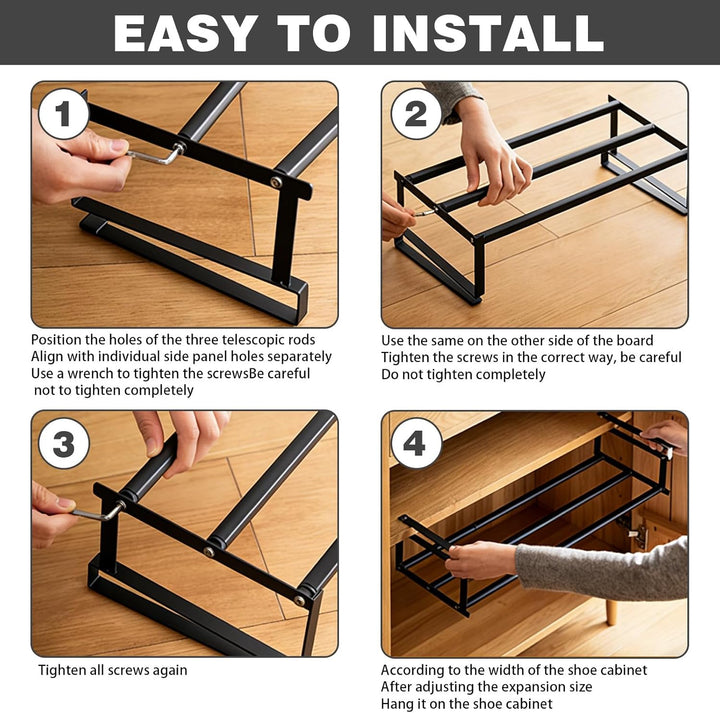 EASY TO INSTALL

1

Position the holes of the three telescopic rods
Align with individual side panel holes separately
Use a wrench to tighten the screwsBe careful not to tighten completely

2

Use the same on the other side of the board
Tighten the screws in the correct way, be careful
Do not tighten completely

3

Tighten all screws again

4

According to the width of the shoe cabinet
After adjusting the expansion size
Hang it on the shoe cabinet