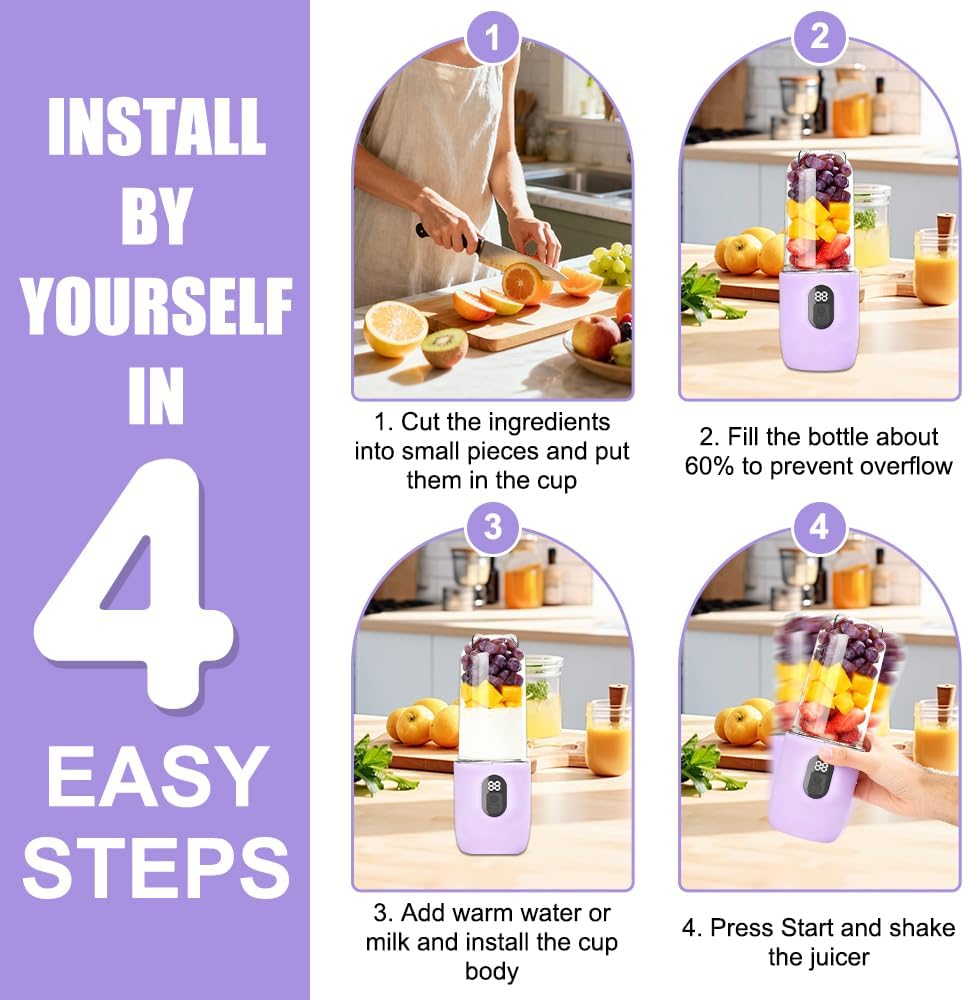 INSTALL BY YOURSELF IN 4 EASY STEPS

1

1. Cut the ingredients into small pieces and put them in the cup

2

2. Fill the bottle about 60% to prevent overflow

3

3. Add warm water or milk and install the cup body

4

4. Press Start and shake the juicer