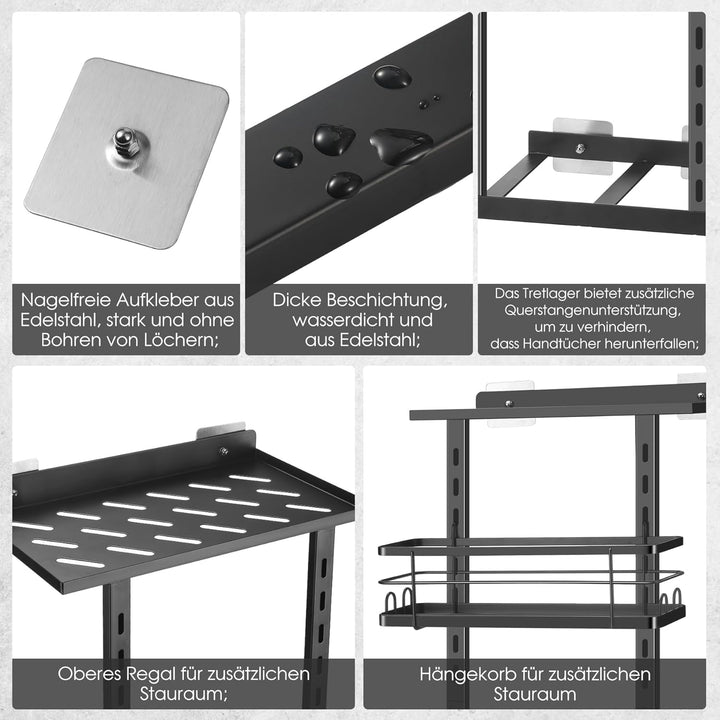 Nagelfreie Aufkleber aus Edelstahl, stark und ohne Bohren von Löchern;

Dicke Beschichtung, wasserdicht und aus Edelstahl;

Das Tretlager bietet zusätzliche Querstangenunterstützung, um zu verhindern, dass Handtücher herunterfallen;

Oberes Regal für zusätzlichen Stauraum;

Hängekorb für zusätzlichen Stauraum