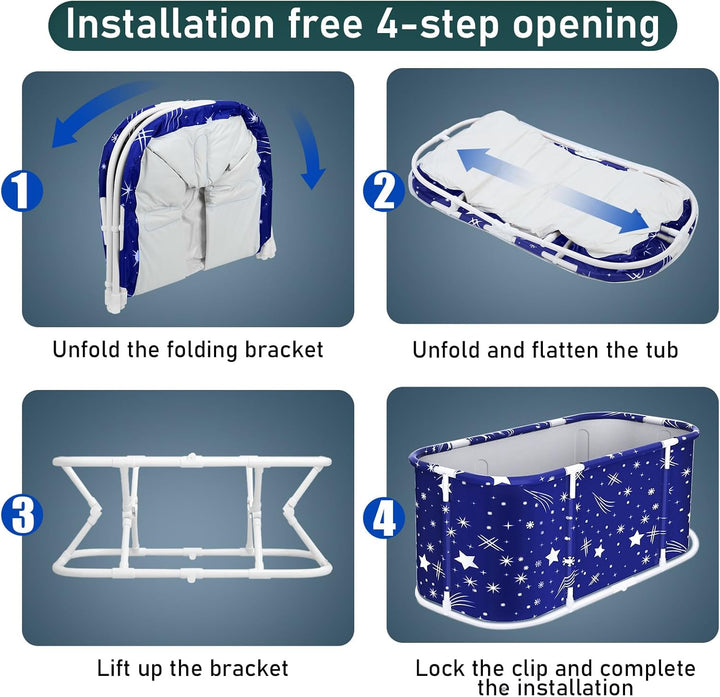 Installation free 4-step opening

1

Unfold the folding bracket

2

Unfold and flatten the tub

3

Lift up the bracket

4

Lock the clip and complete the installation