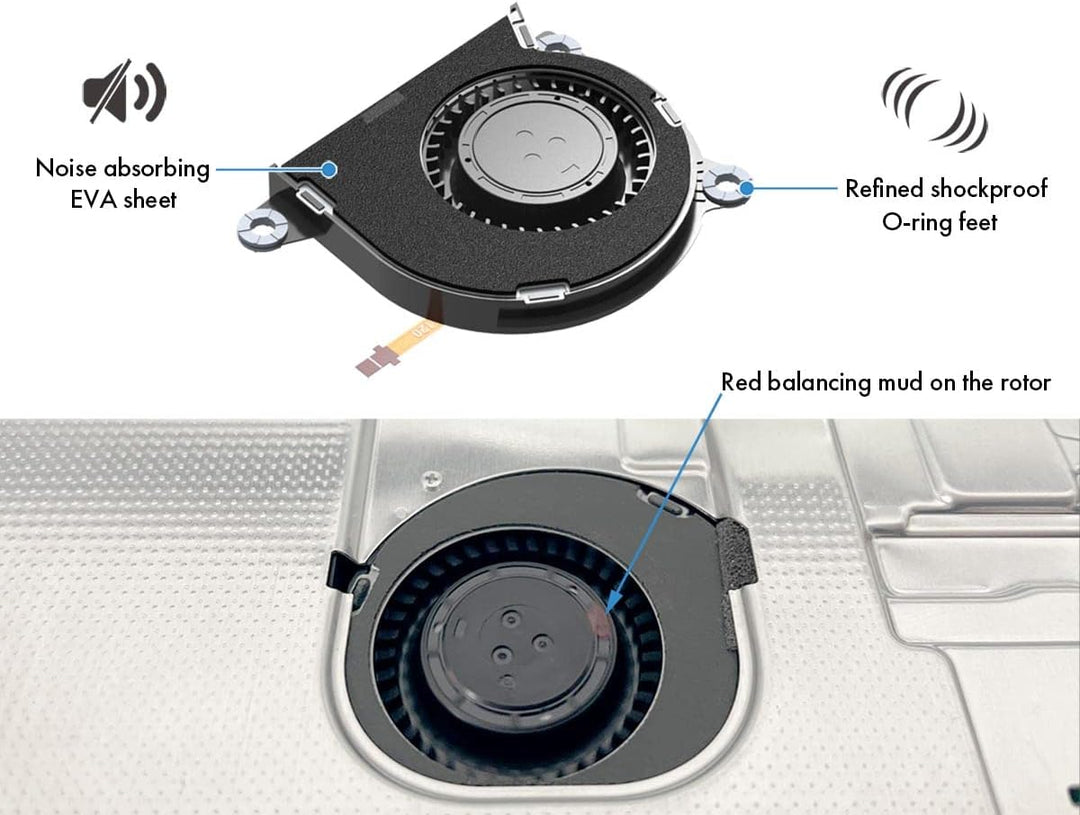 Noise absorbing EVA sheet

Refined shockproof O-ring feet

Red balancing mud on the rotor