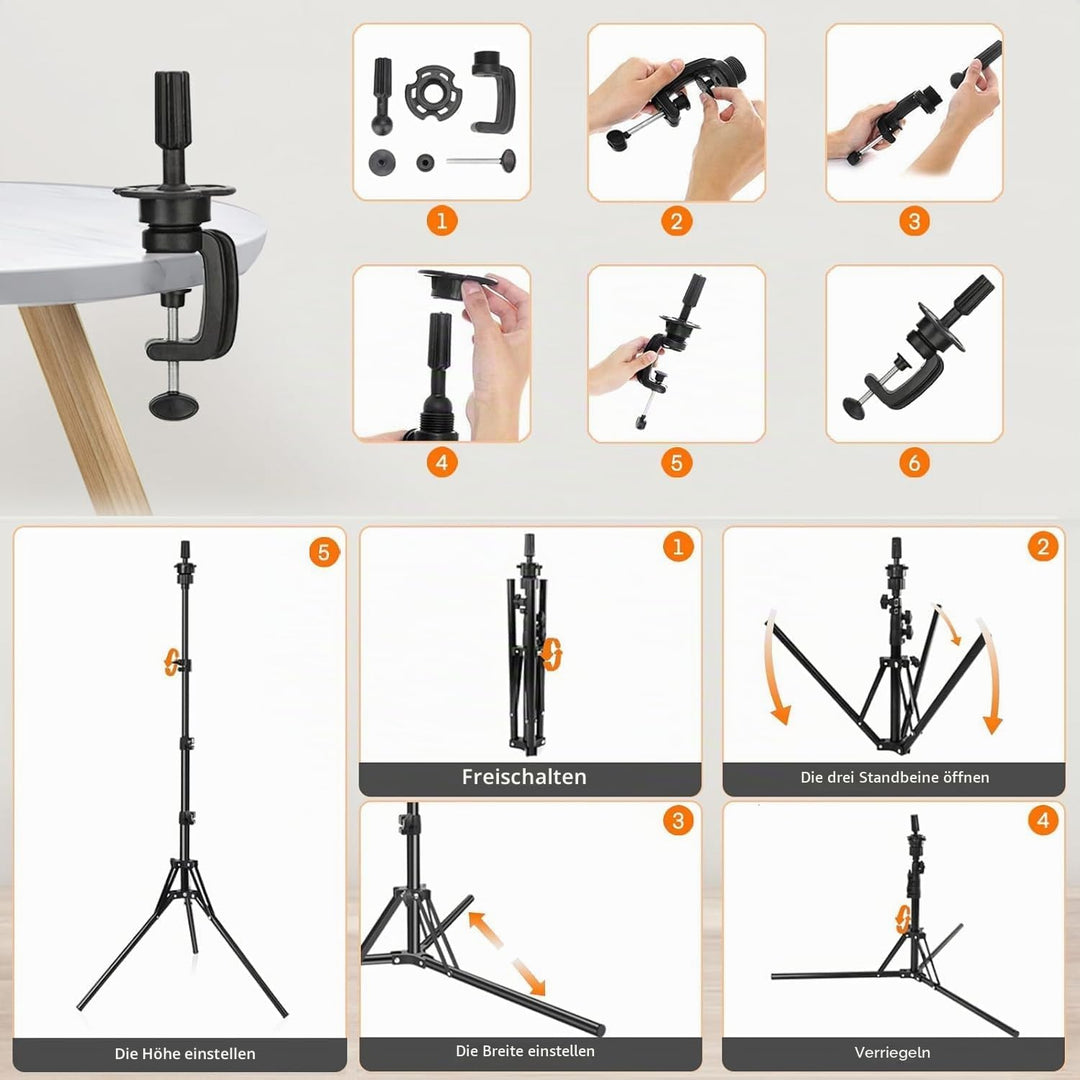 1

2

3

4

5

6

5

Die Höhe einstellen

1

Freischalten

2

Die drei Standbeine öffnen

3

Die Breite einstellen

4

Verriegeln