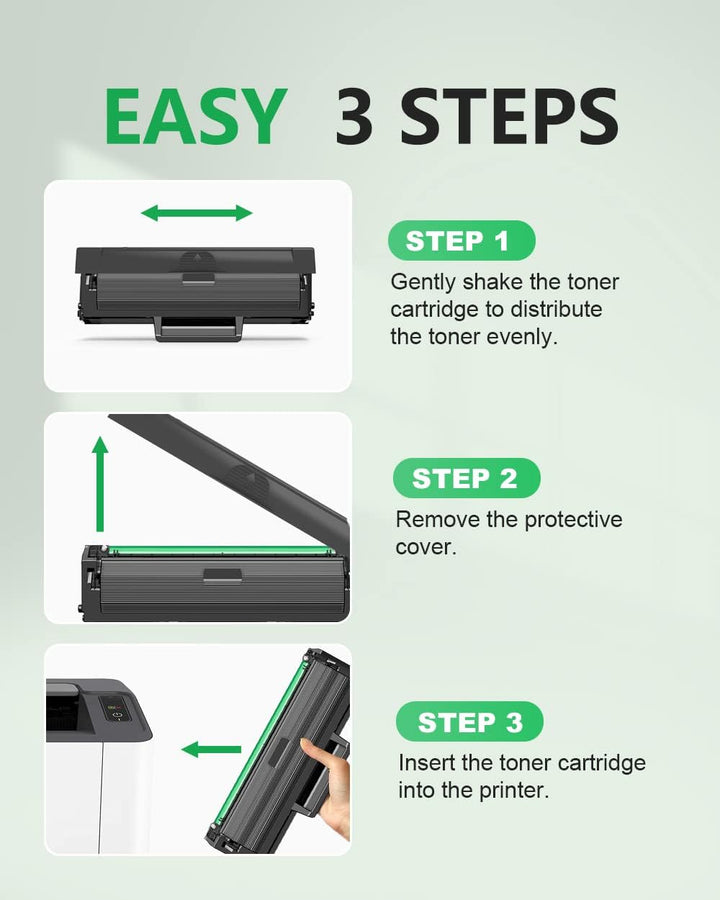 EASY 3 STEPS

STEP 1
Gently shake the toner cartridge to distribute the toner evenly.

STEP 2
Remove the protective cover.

STEP 3
Insert the toner cartridge into the printer.