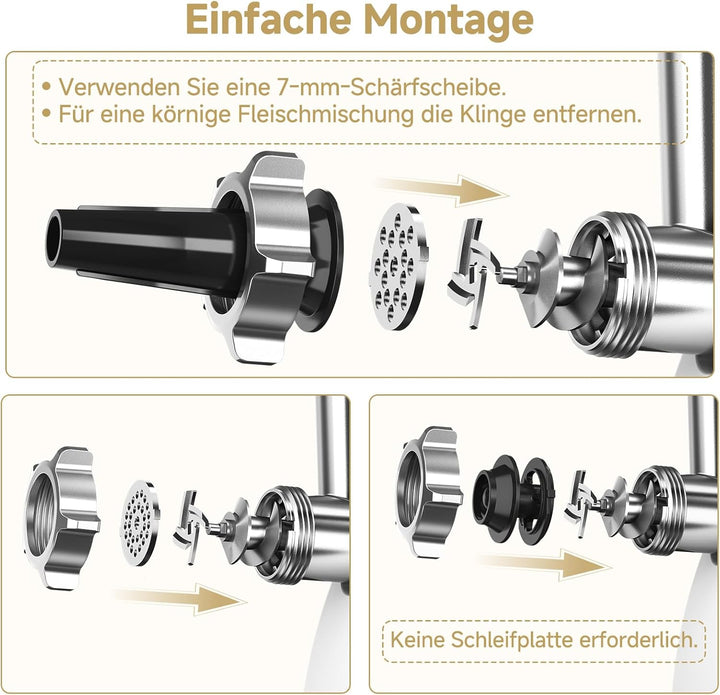 Einfache Montage

• Verwenden Sie eine 7-mm-Schärfscheibe.
• Für eine körnige Fleischmischung die Klinge entfernen.

Keine Schleifplatte erforderlich.