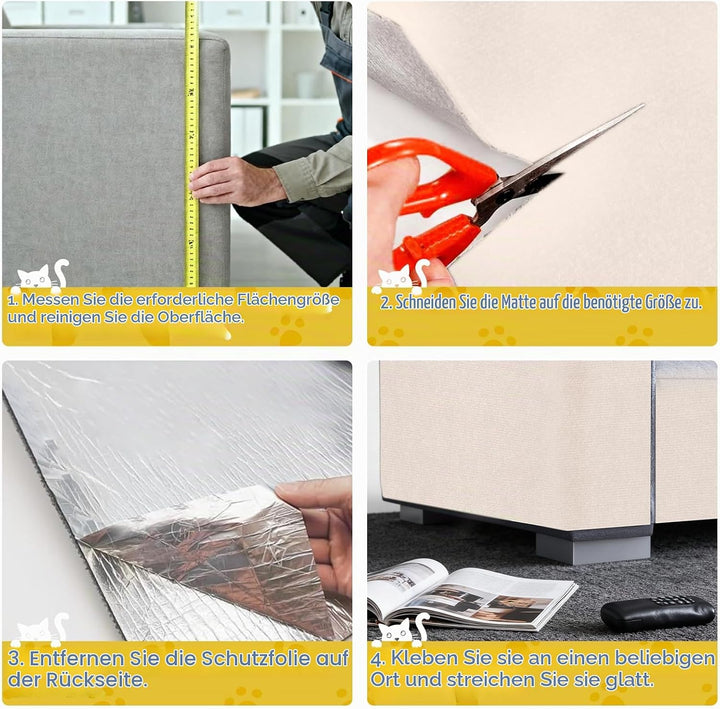 1. Messen Sie die erforderliche Flächengröße und reinigen Sie die Oberfläche.

2. Schneiden Sie die Matte auf die benötigte Größe zu.

3. Entfernen Sie die Schutzfolie auf der Rückseite.

4. Kleben Sie sie an einen beliebigen Ort und streichen Sie sie glatt.