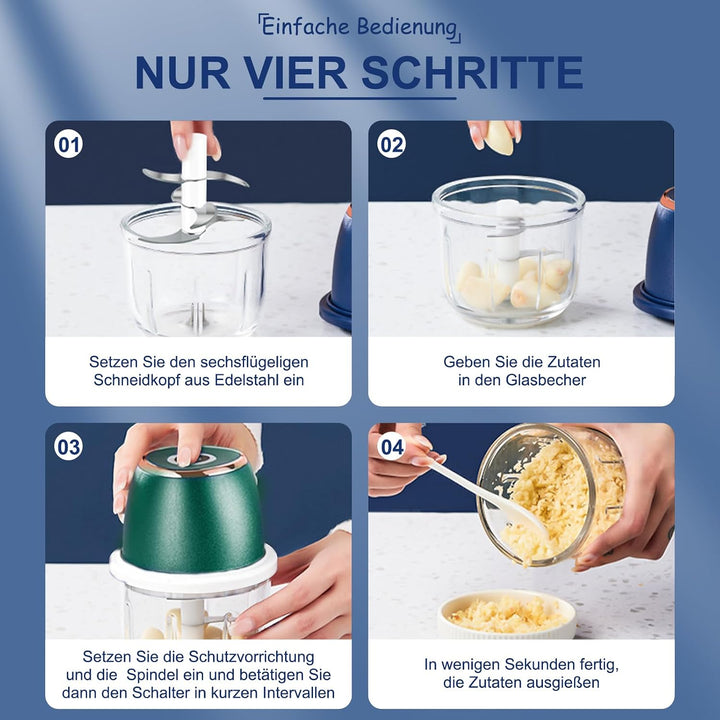 「Einfache Bedienung」

NUR VIER SCHRITTE

01

Setzen Sie den sechsflügeligen Schneidkopf aus Edelstahl ein

02

Geben Sie die Zutaten in den Glasbecher

03

Setzen Sie die Schutzvorrichtung und die Spindel ein und betätigen Sie dann den Schalter in kurzen Intervallen

04

In wenigen Sekunden fertig, die Zutaten ausgießen