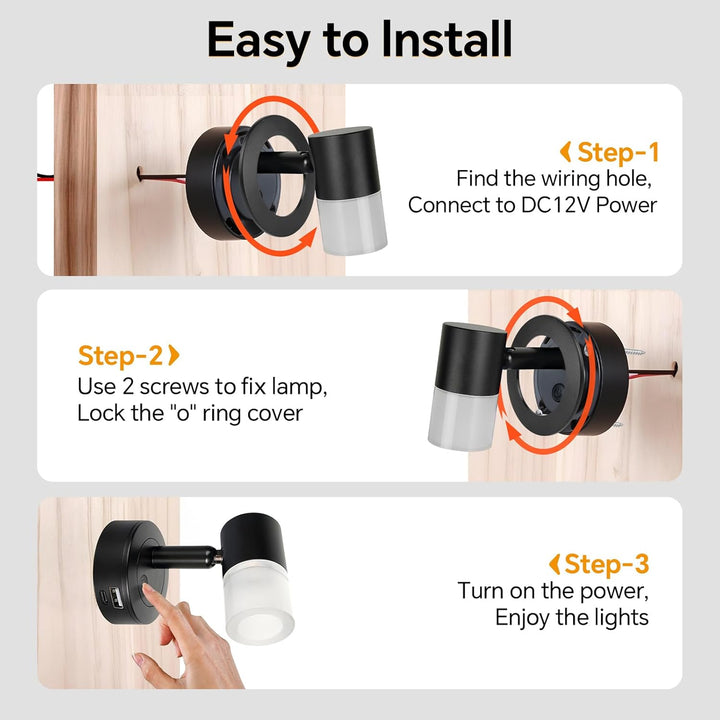 Easy to Install

Step-1
Find the wiring hole,
Connect to DC12V Power

Step-2
Use 2 screws to fix lamp,
Lock the "o" ring cover

Step-3
Turn on the power,
Enjoy the lights