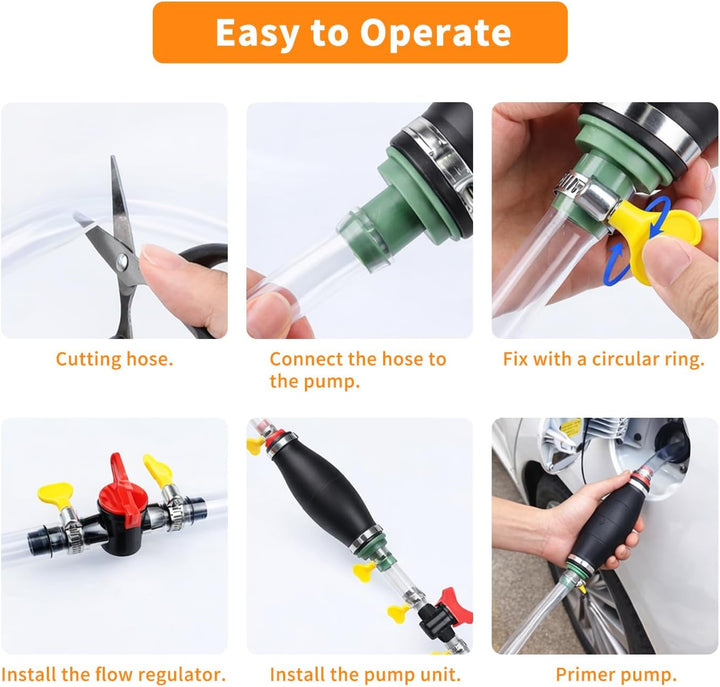 Easy to Operate

Cutting hose.

Connect the hose to the pump.

Fix with a circular ring.

Install the flow regulator.

Install the pump unit.

Primer pump.