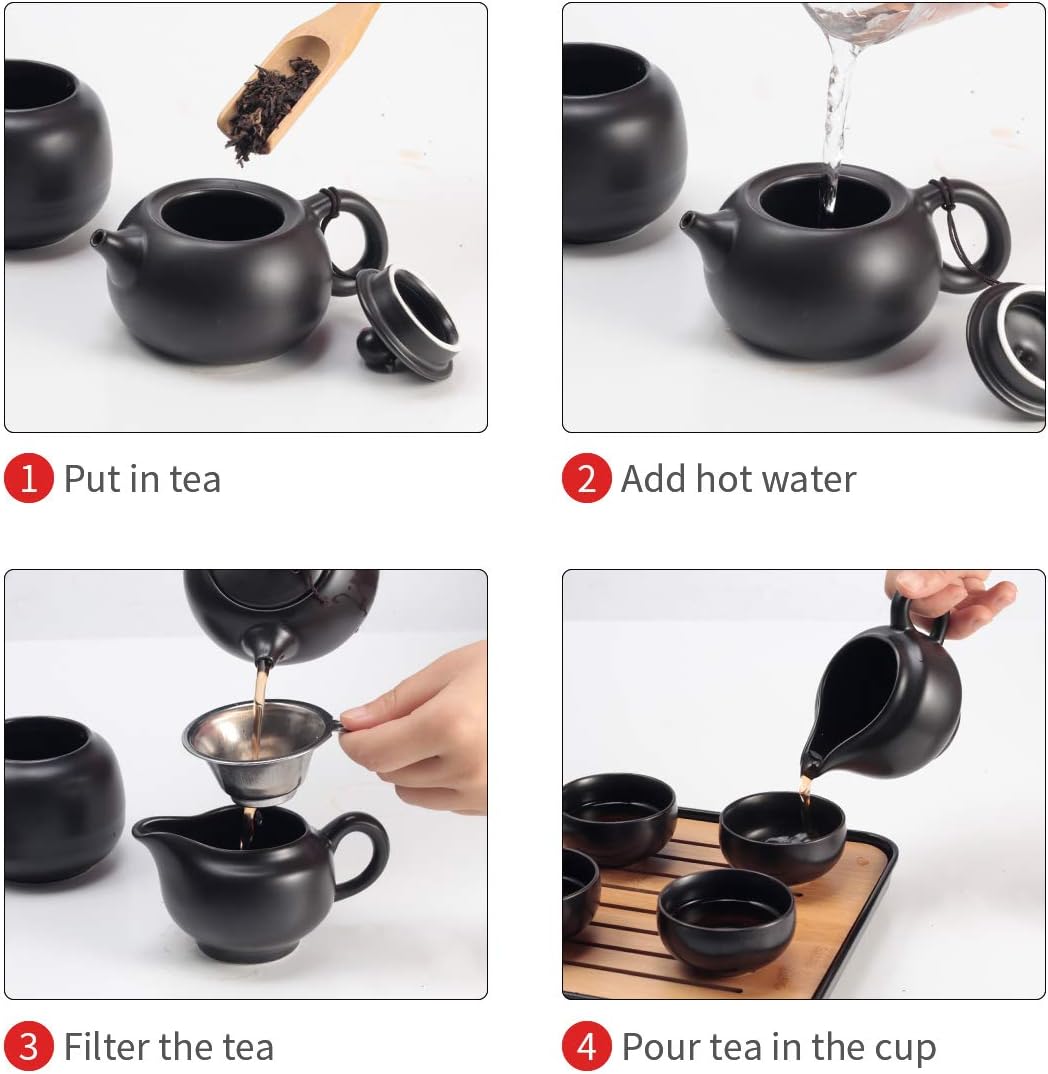 1 Put in tea

2 Add hot water

3 Filter the tea

4 Pour tea in the cup