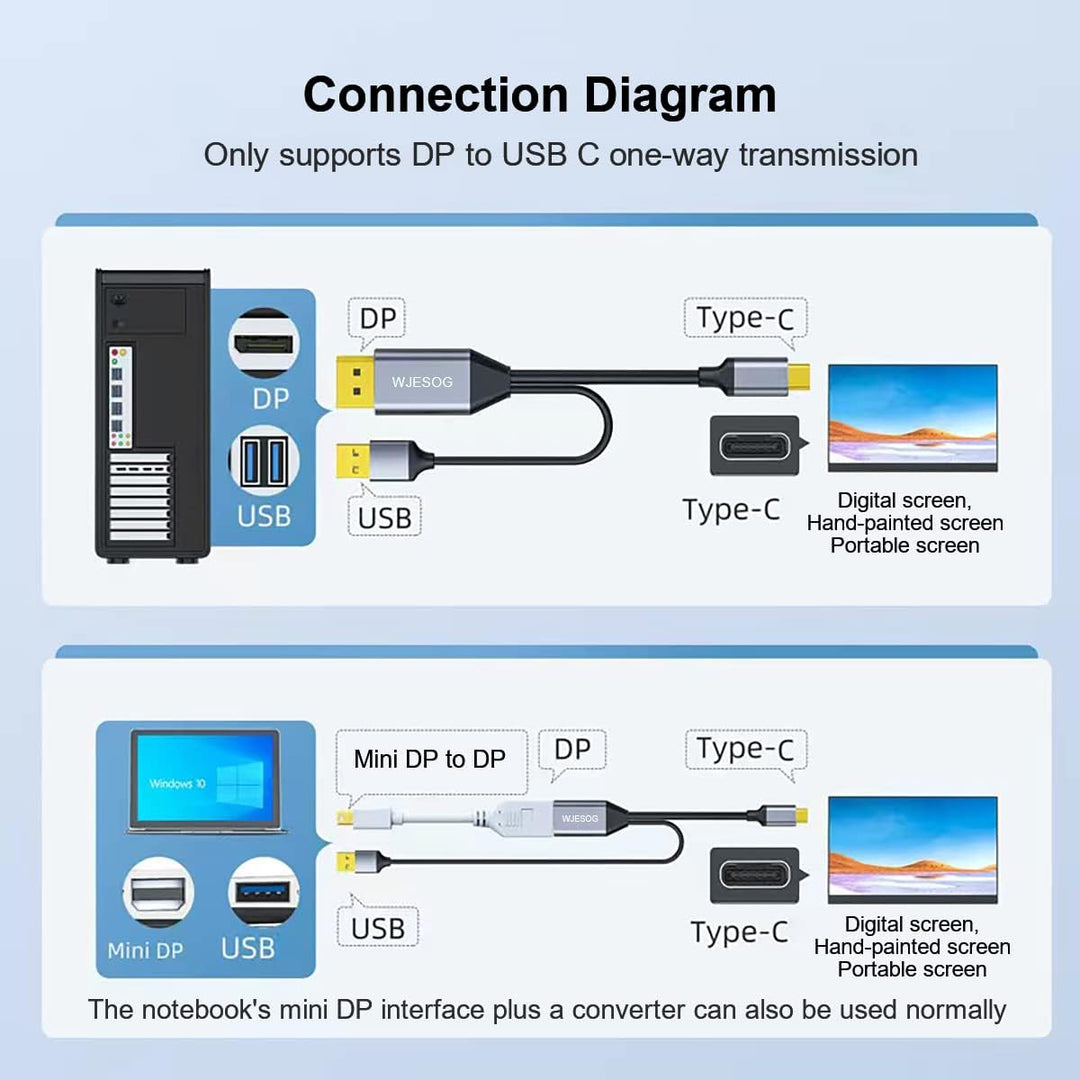 Connection Diagram

Only supports DP to USB C one-way transmission

DP

USB

DP

WJESOG

USB

Type-C

Type-C

Digital screen,
Hand-painted screen
Portable screen

Windows 10

Mini DP

USB

Mini DP to DP

DP

WJESOG

USB

Type-C

Type-C

Digital screen,
Hand-painted screen
Portable screen

The notebook's mini DP interface plus a converter can also be used normally