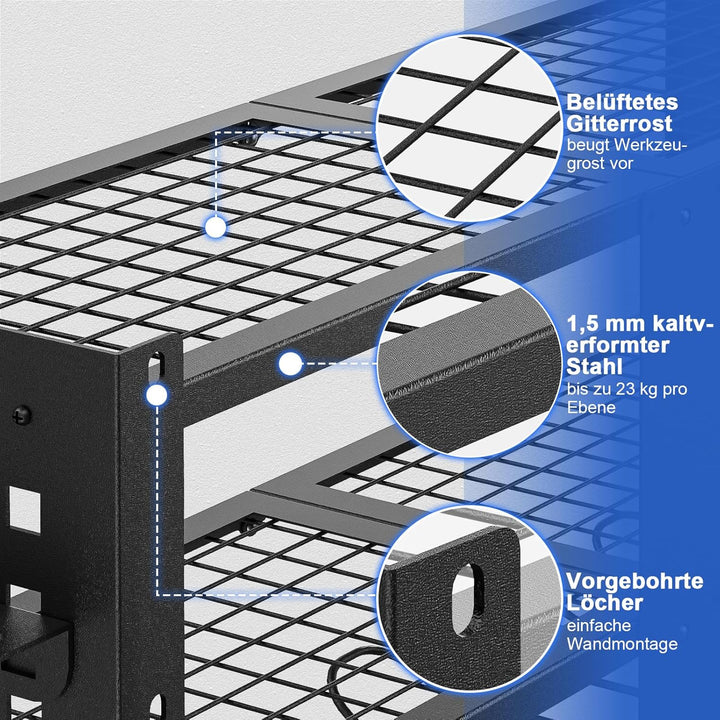 Belüftetes Gitterrost
beugt Werkzeugrost vor

1,5 mm kaltverformter Stahl
bis zu 23 kg pro Ebene

Vorgebohrte Löcher
einfache Wandmontage