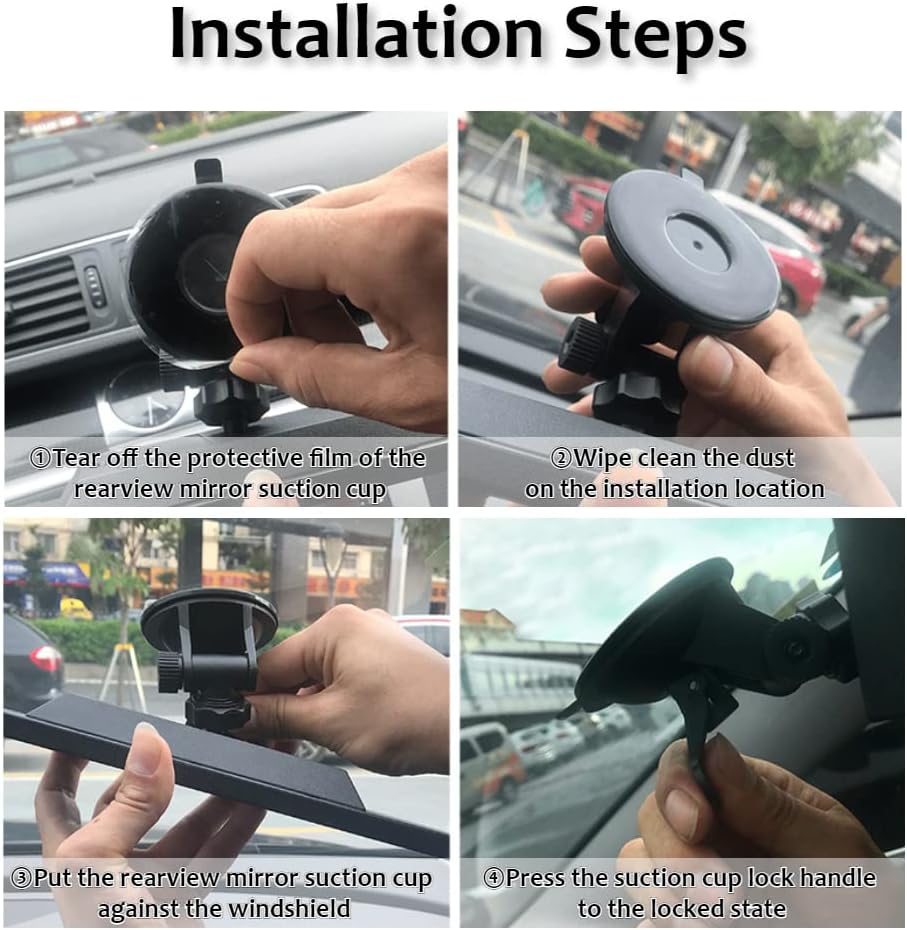 Installation Steps

①Tear off the protective film of the rearview mirror suction cup

②Wipe clean the dust on the installation location

③Put the rearview mirror suction cup against the windshield

④Press the suction cup lock handle to the locked state