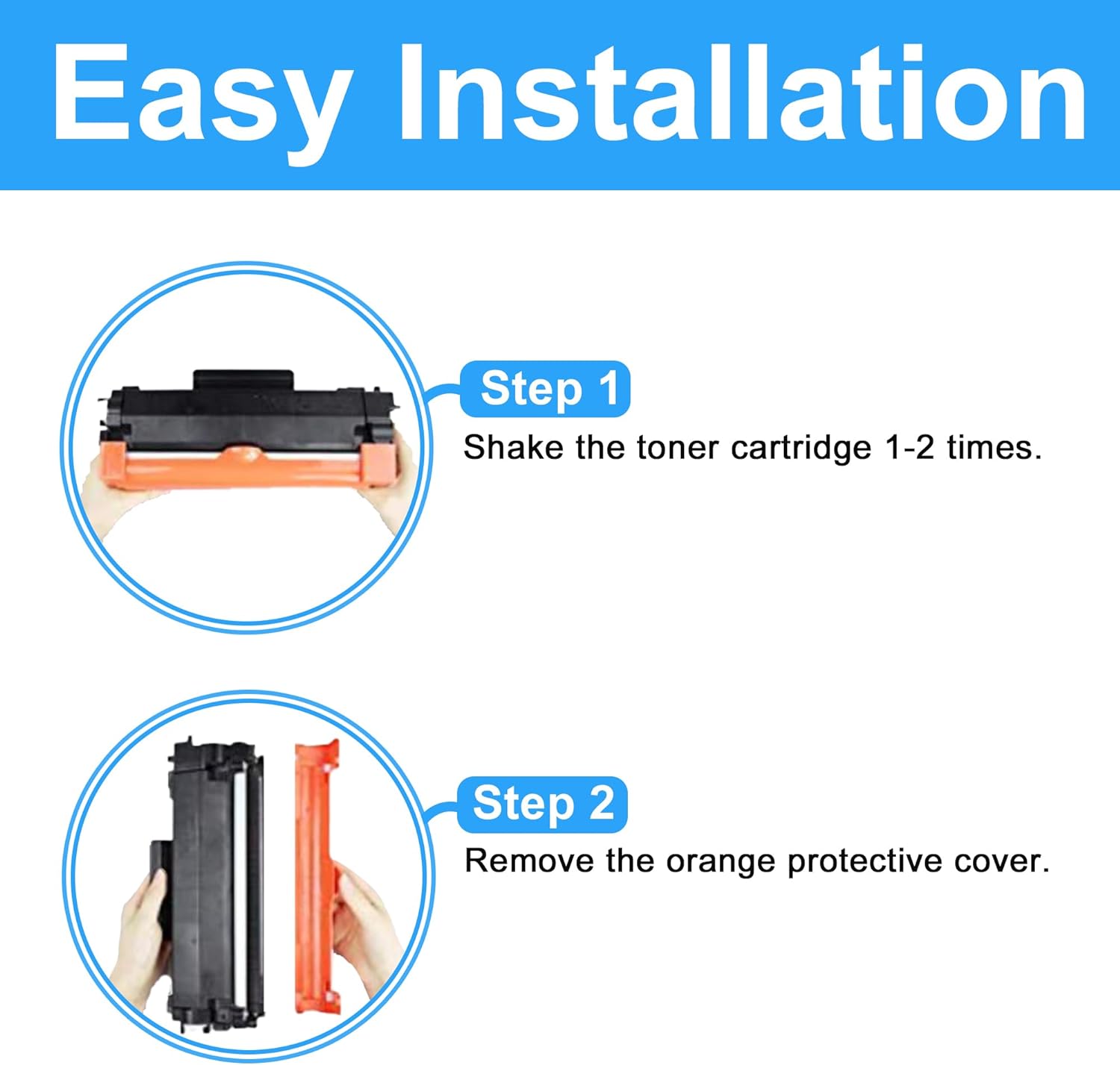 Easy Installation

Step 1

Shake the toner cartridge 1-2 times.

Step 2

Remove the orange protective cover.