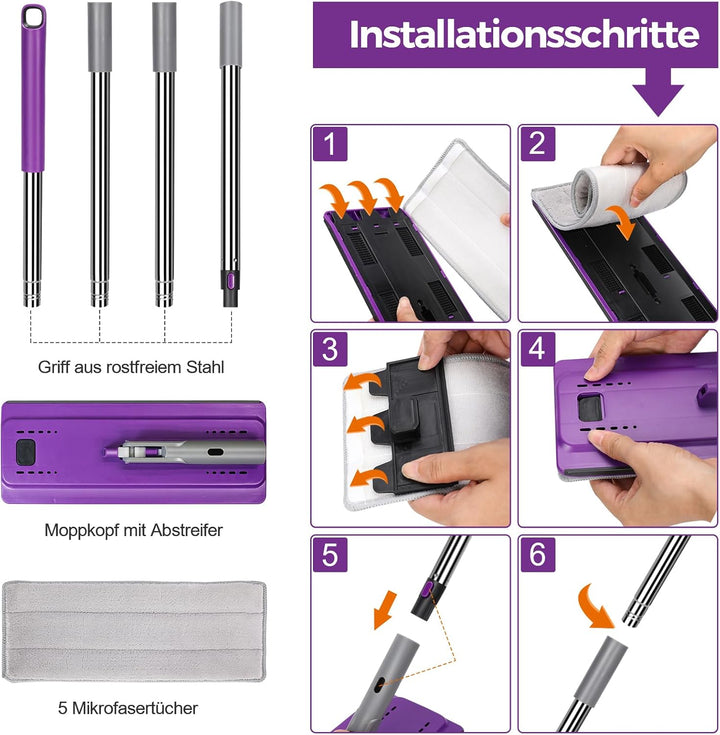 Griff aus rostfreiem Stahl

Moppkopf mit Abstreifer

5 Mikrofasertücher

Installationsschritte

1

2

3

4

5

6