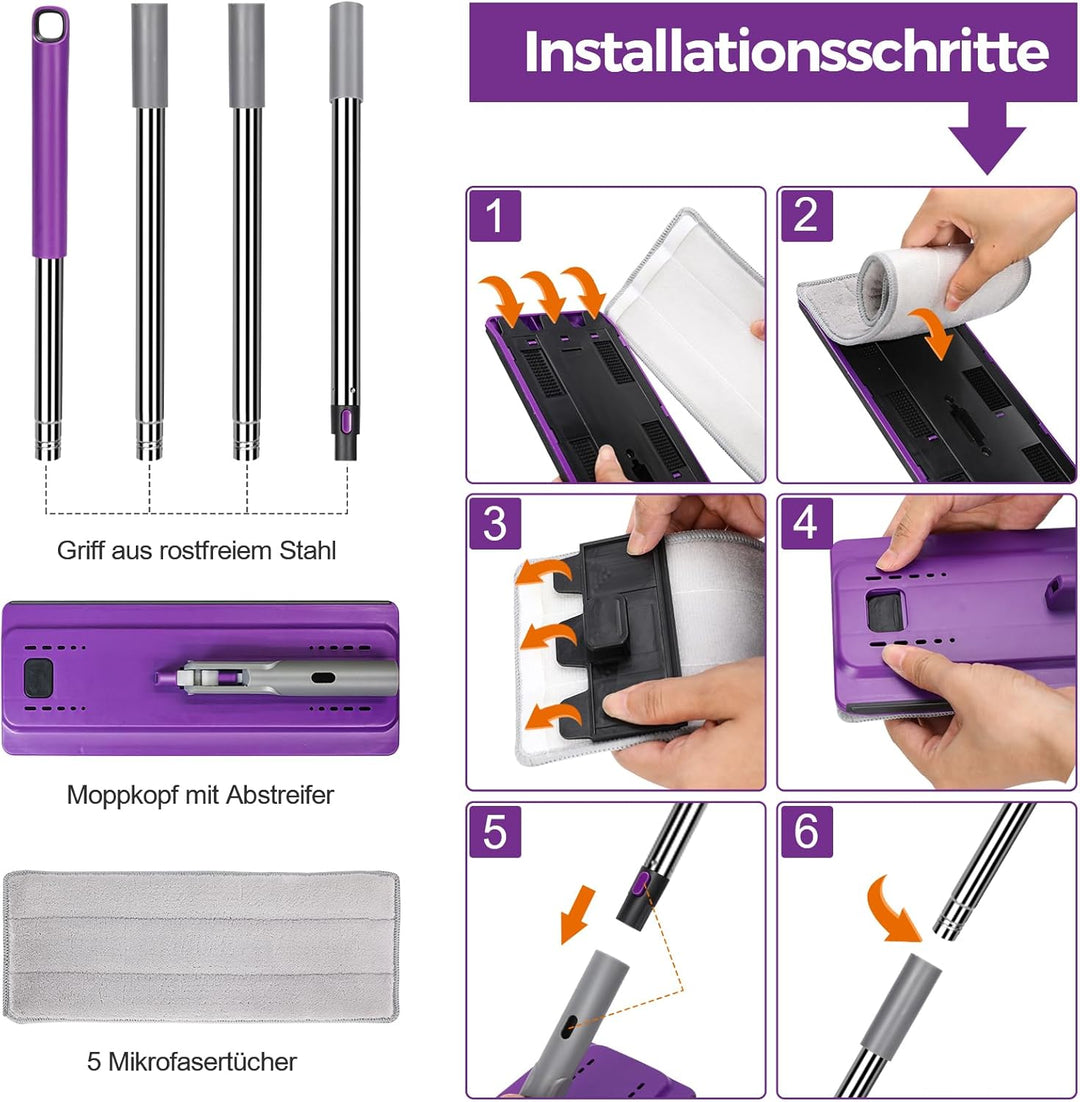 Griff aus rostfreiem Stahl

Moppkopf mit Abstreifer

5 Mikrofasertücher

Installationsschritte

1

2

3

4

5

6