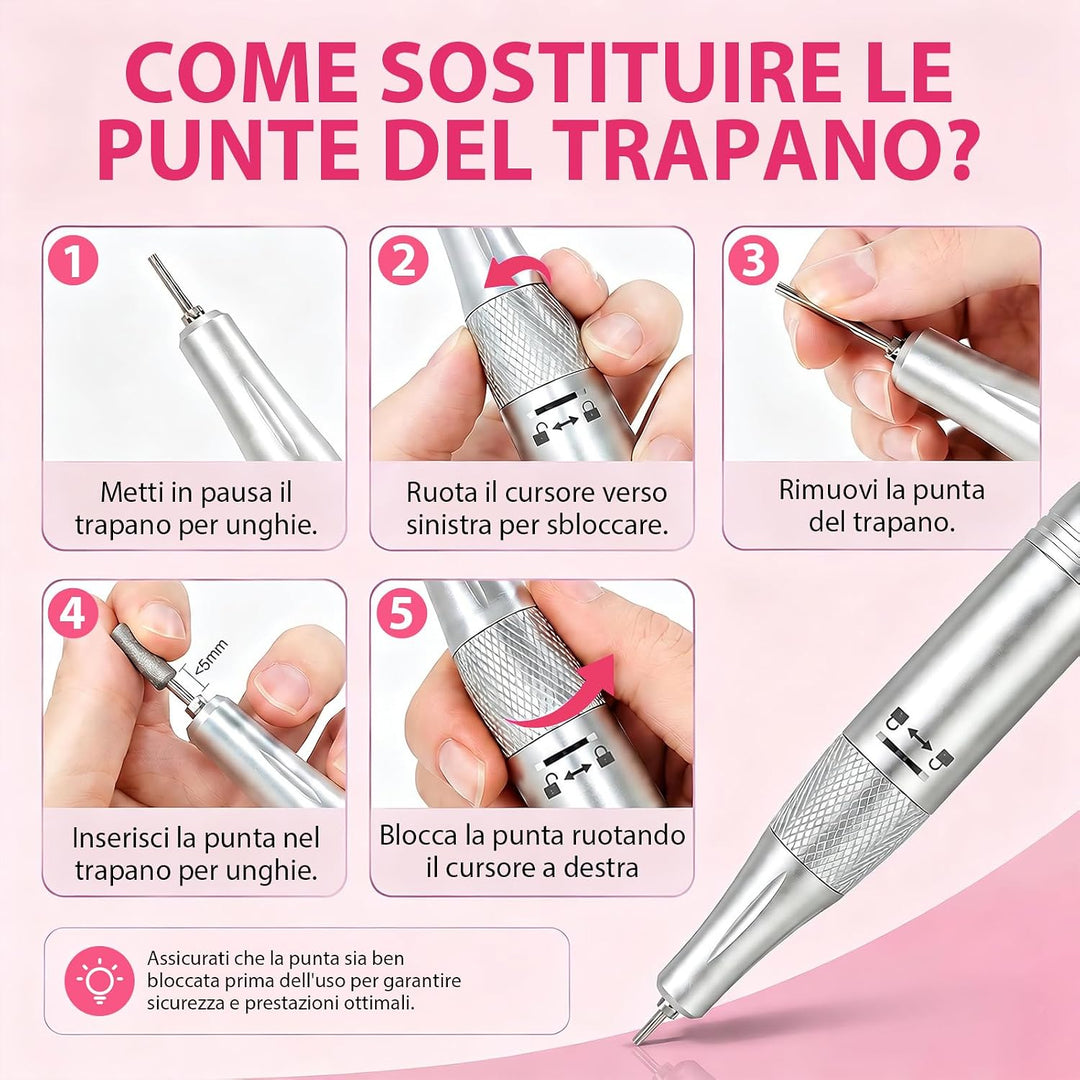 COME SOSTITUIRE LE PUNTE DEL TRAPANO?

1
Metti in pausa il trapano per unghie.

2
Ruota il cursore verso sinistra per sbloccare.

3
Rimuovi la punta del trapano.

4
<5mm
Inserisci la punta nel trapano per unghie.

5
Blocca la punta ruotando il cursore a destra

Assicurati che la punta sia ben bloccata prima dell'uso per garantire sicurezza e prestazioni ottimali.